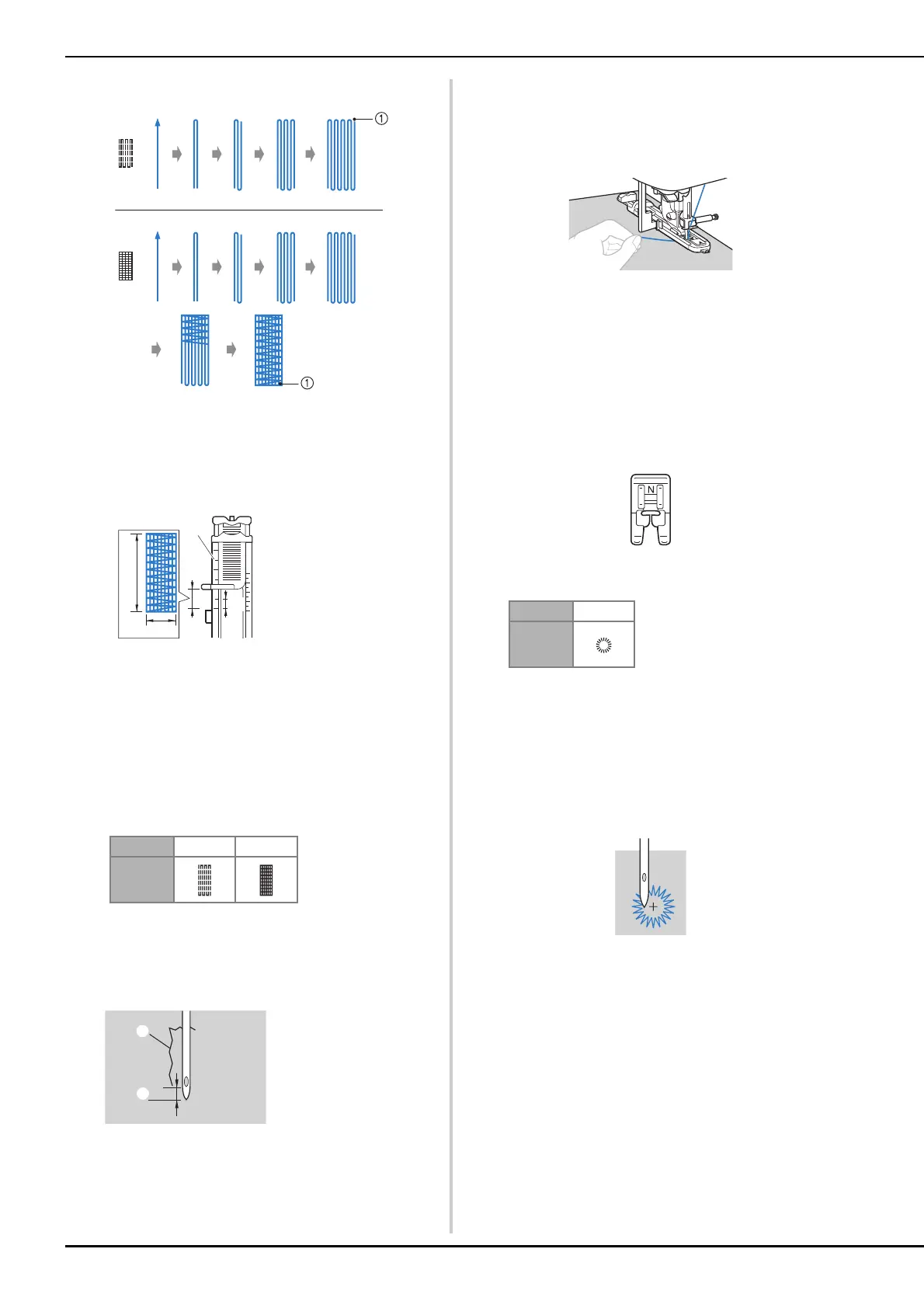 ①

①

N