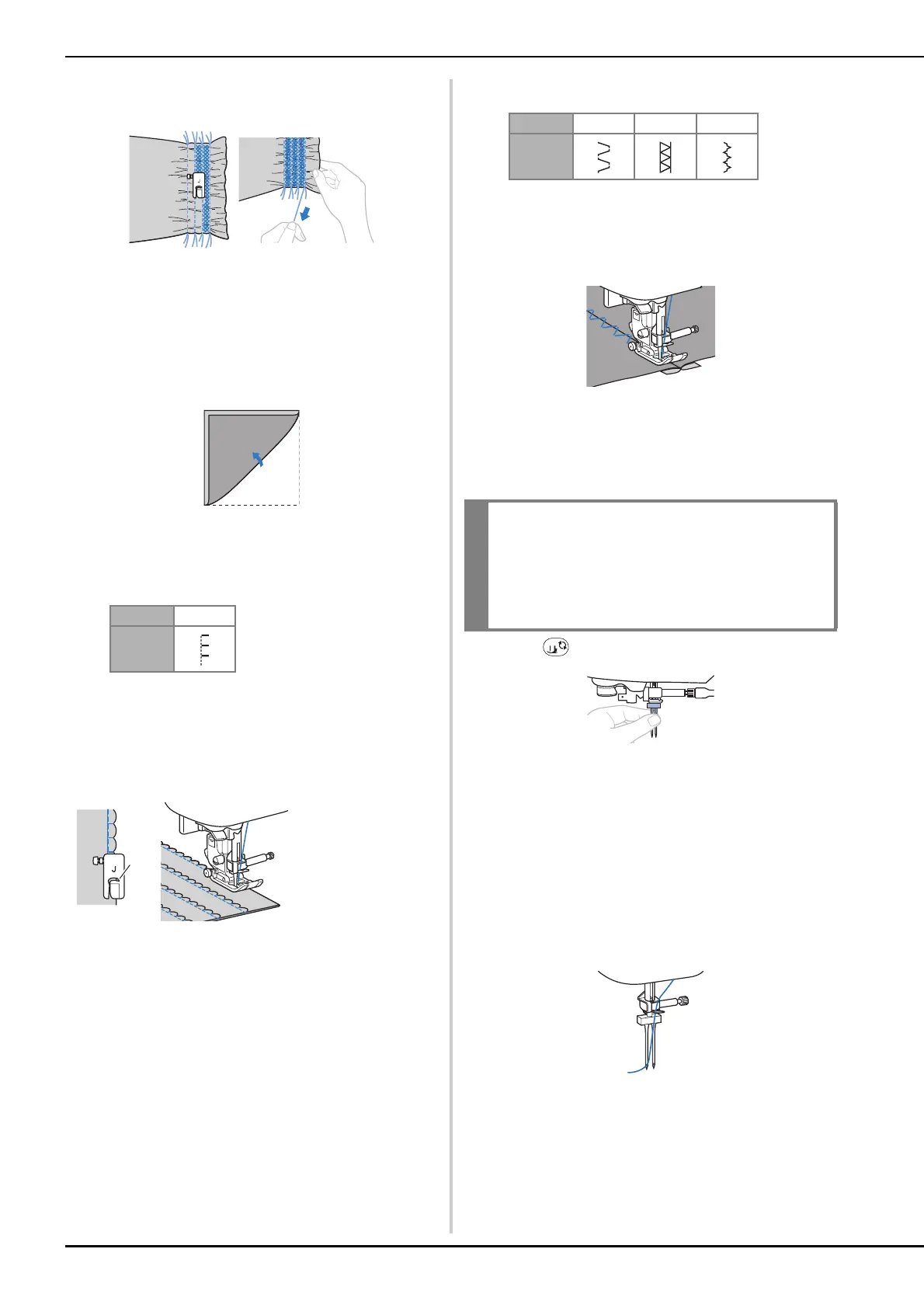 J