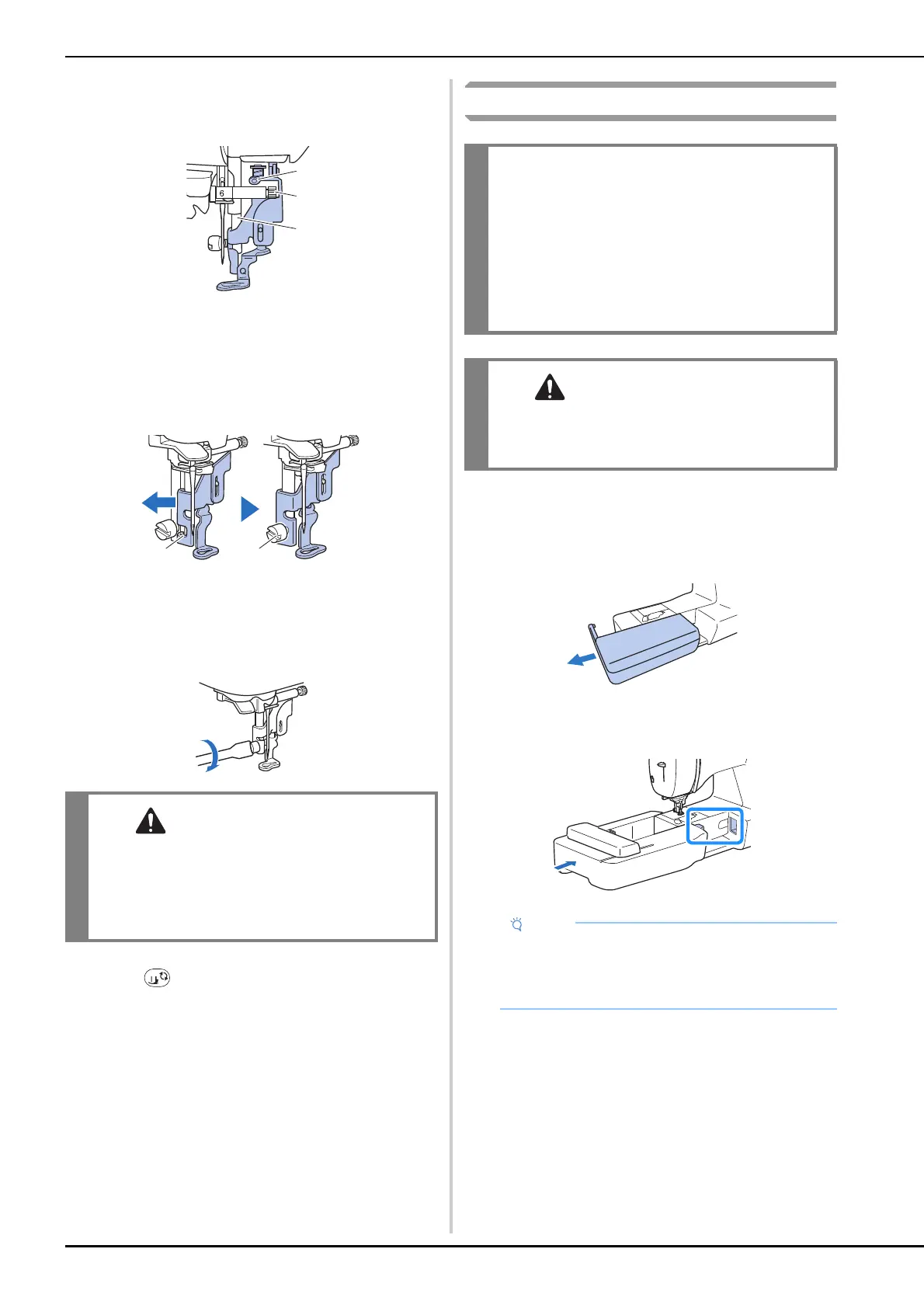 6