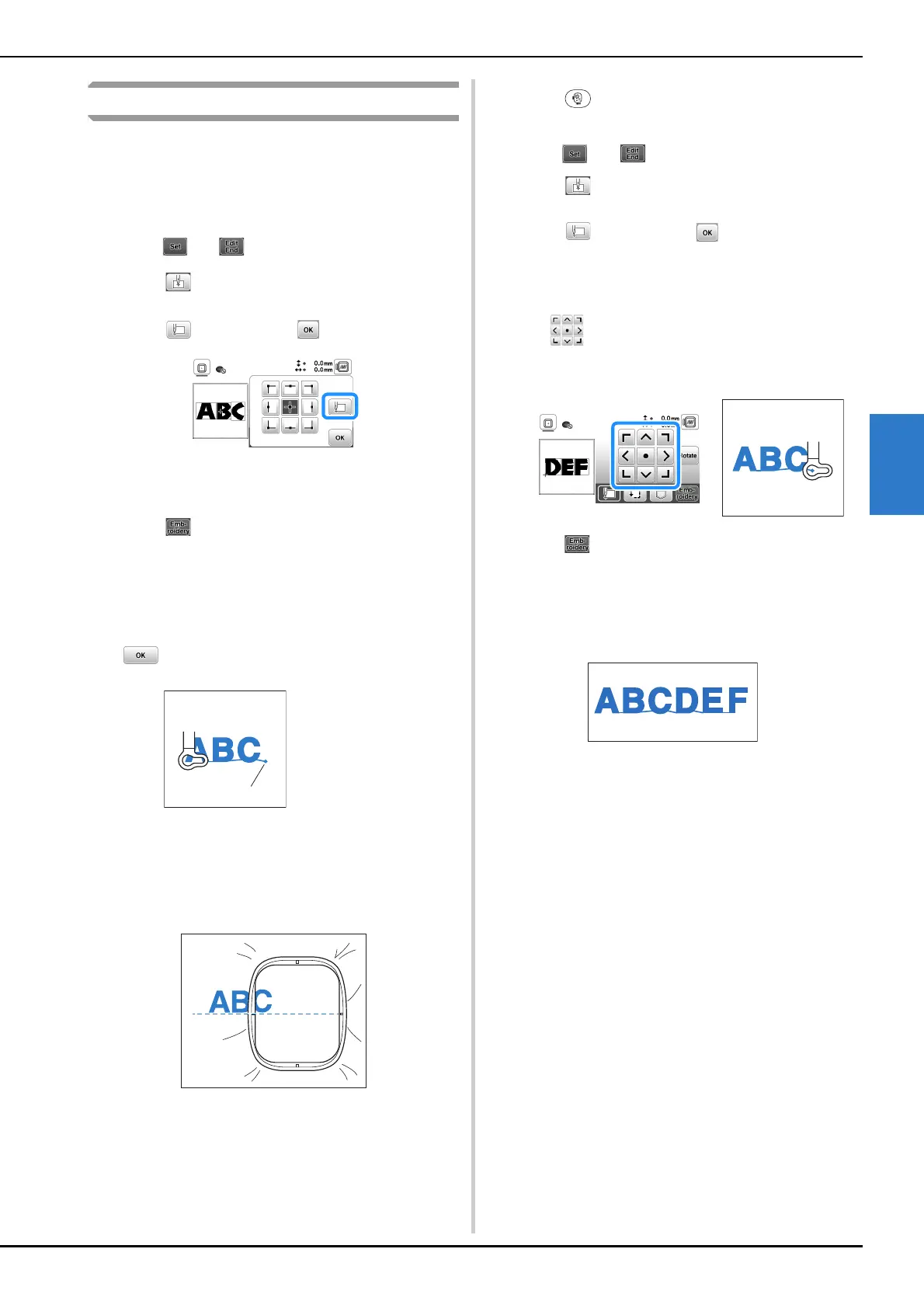 Set Edit End

OK

0.0mm
0.0mm

ABC

OK

Emb-roidery

OK

ABC

ABC

Set Edit End

OK

0.0mm

DEF

Rotate

Emb-roidery

ABC

Emb-roidery

ABCDEF