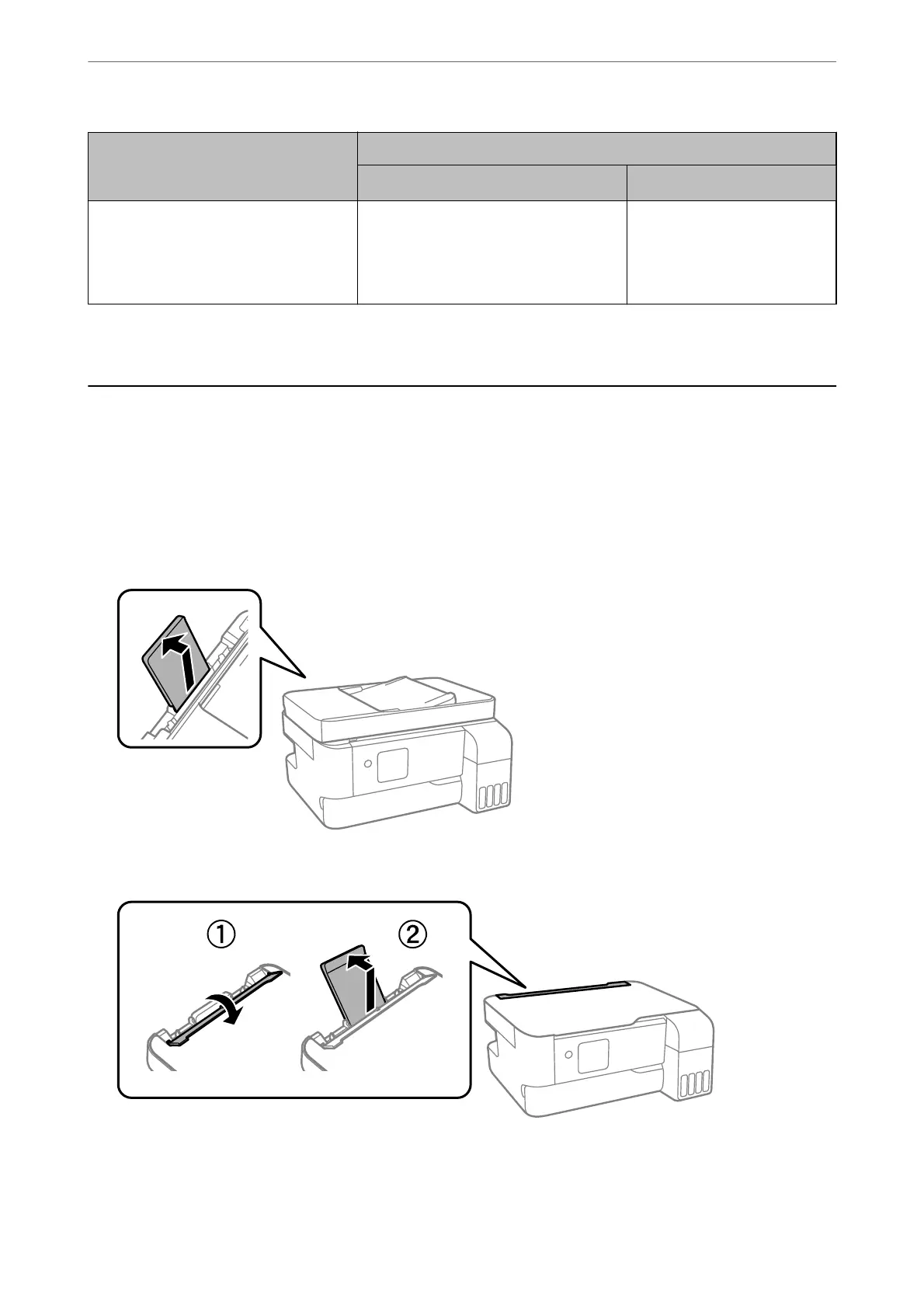 ①

②