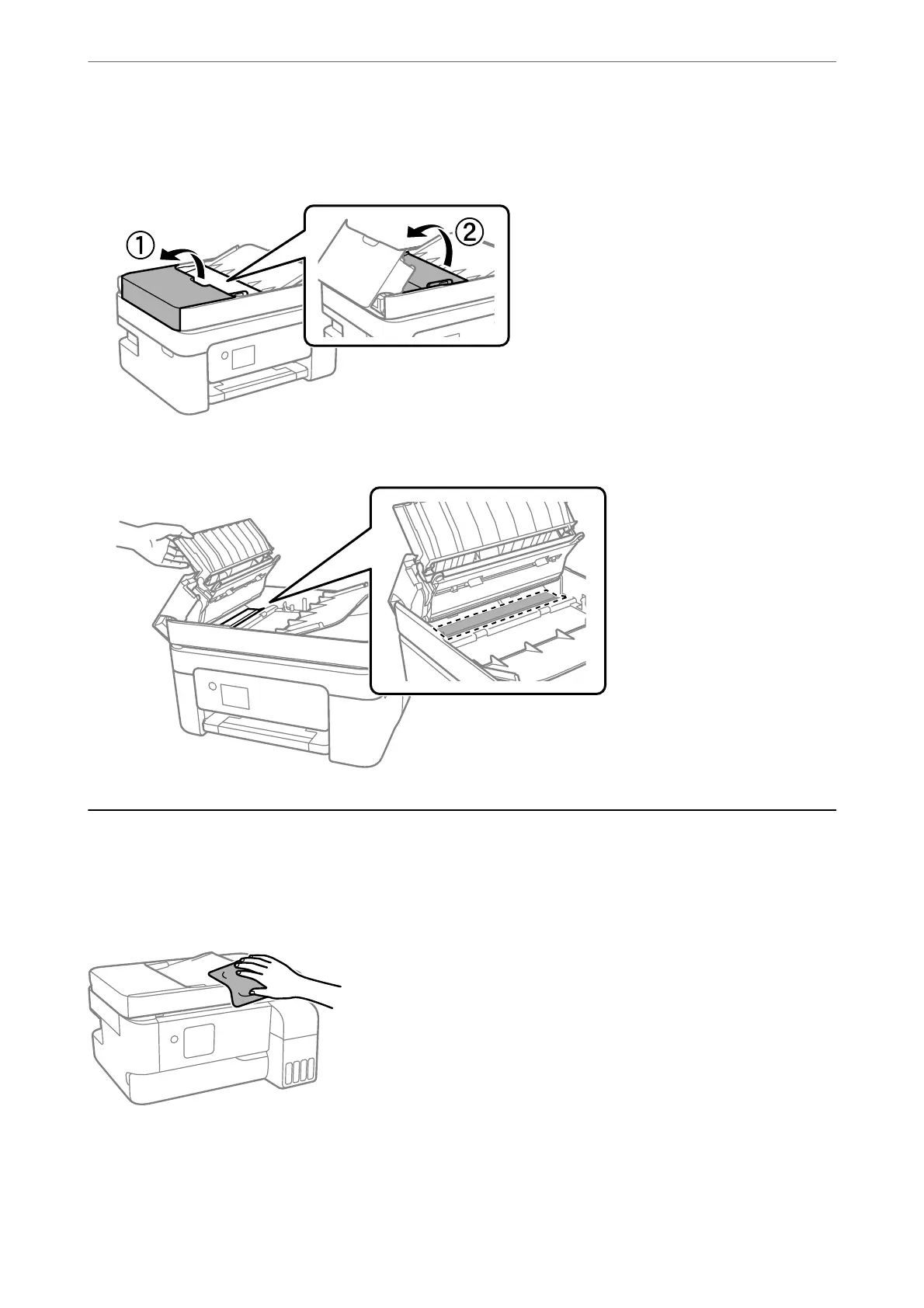 ①
②