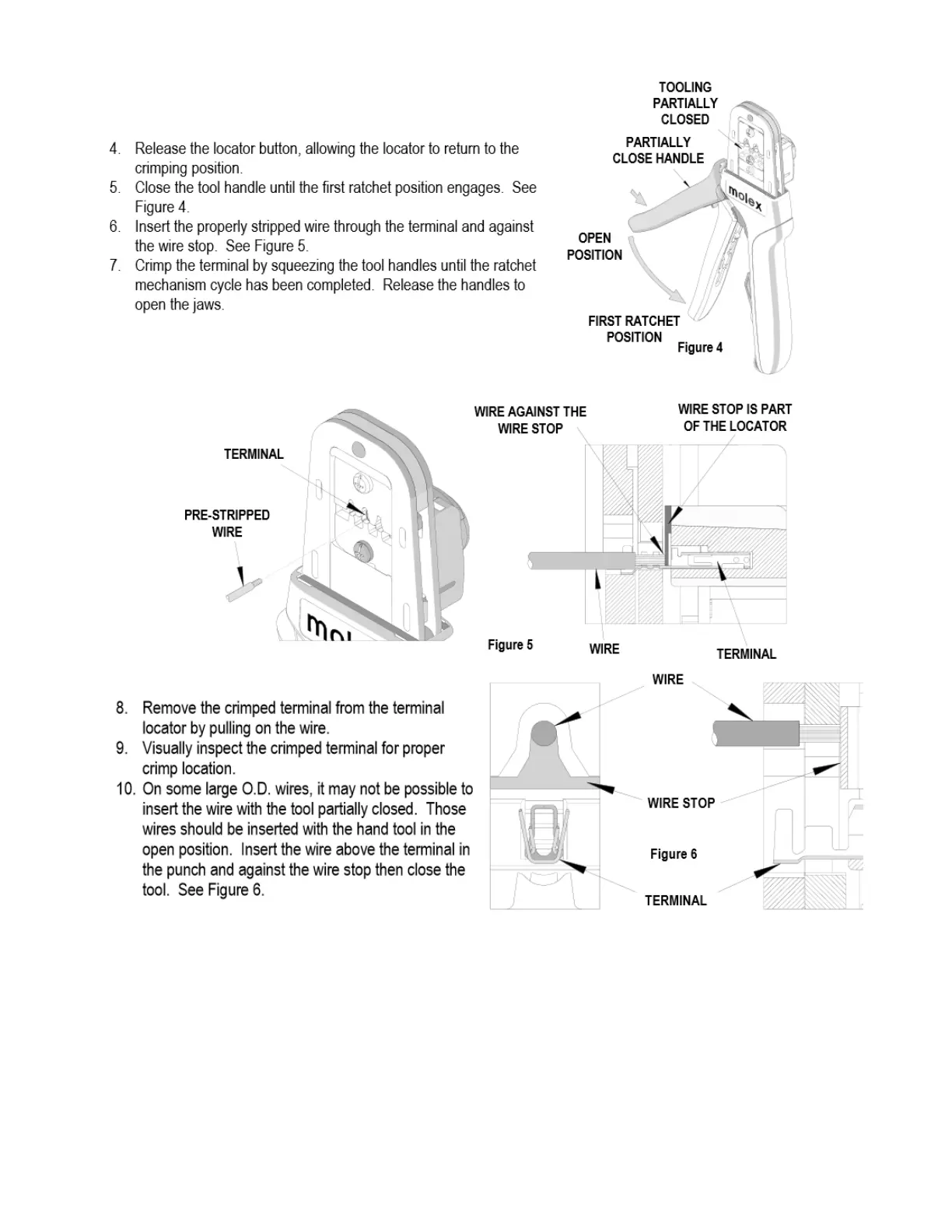 4. Release the locator button, allowing the locator to return to the crimping position.
5. Close the tool handle until the first ratchet position engages. See Figure 4.
6. Insert the properly stripped wire through the terminal and against the wire stop. See Figure 5.
7. Crimp the terminal by squeezing the tool handles until the ratchet mechanism cycle has been completed. Release the handles to open the jaws.

TOOLING PARTIALLY CLOSED
PARTIALLY CLOSE HANDLE
molex
OPEN POSITION
FIRST RATCHET POSITION
Figure 4

TERMINAL
PRE-STRIPPED WIRE
mol
WIRE AGAINST THE WIRE STOP
WIRE STOP IS PART OF THE LOCATOR
Figure 5
WIRE
TERMINAL

8. Remove the crimped terminal from the terminal locator by pulling on the wire.
9. Visually inspect the crimped terminal for proper crimp location.
10. On some large O.D. wires, it may not be possible to insert the wire with the tool partially closed. Those wires should be inserted with the hand tool in the open position. Insert the wire above the terminal in the punch and against the wire stop then close the tool. See Figure 6.

WIRE
WIRE STOP
Figure 6
TERMINAL