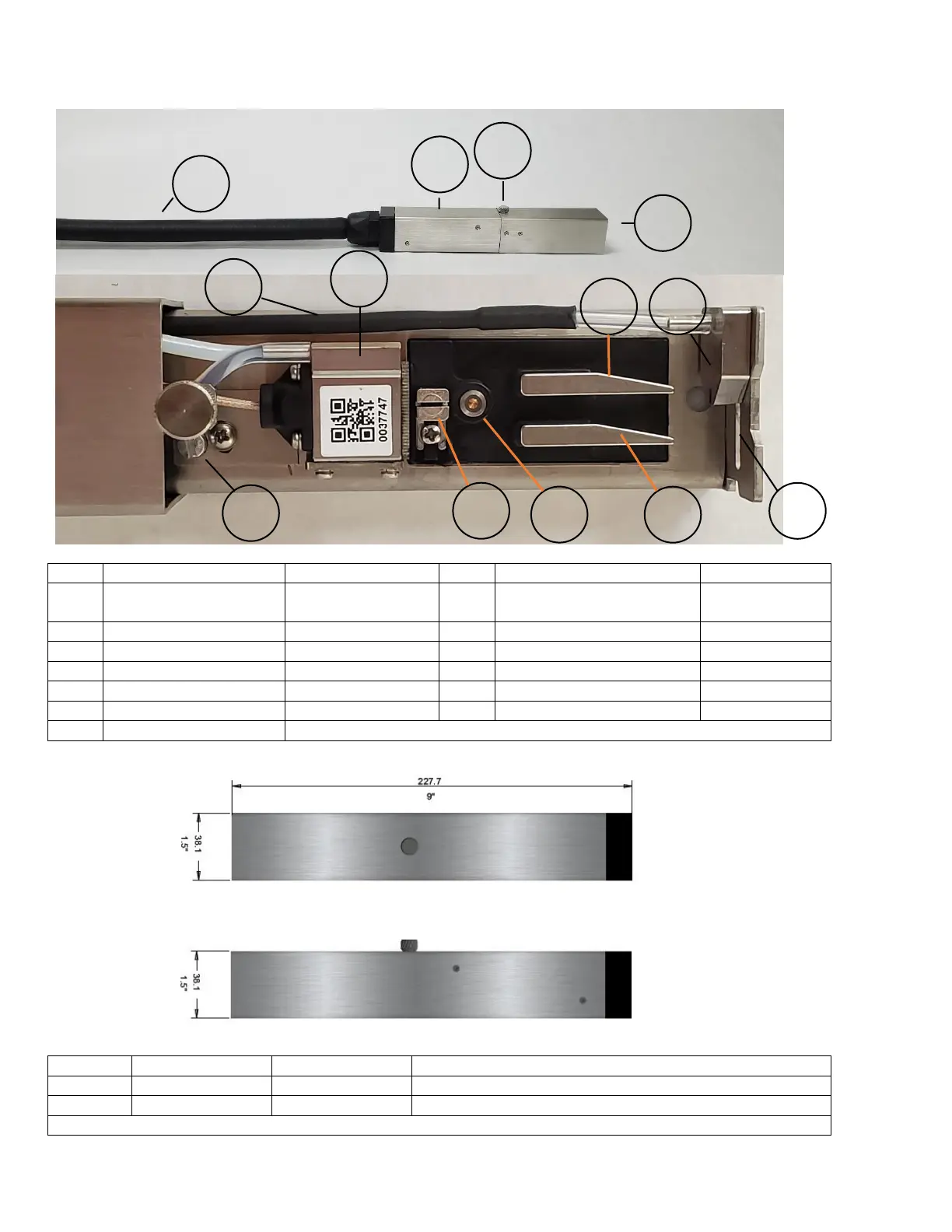 0037747

227.7
9"

38.1
1.5"

38.1
1.5"