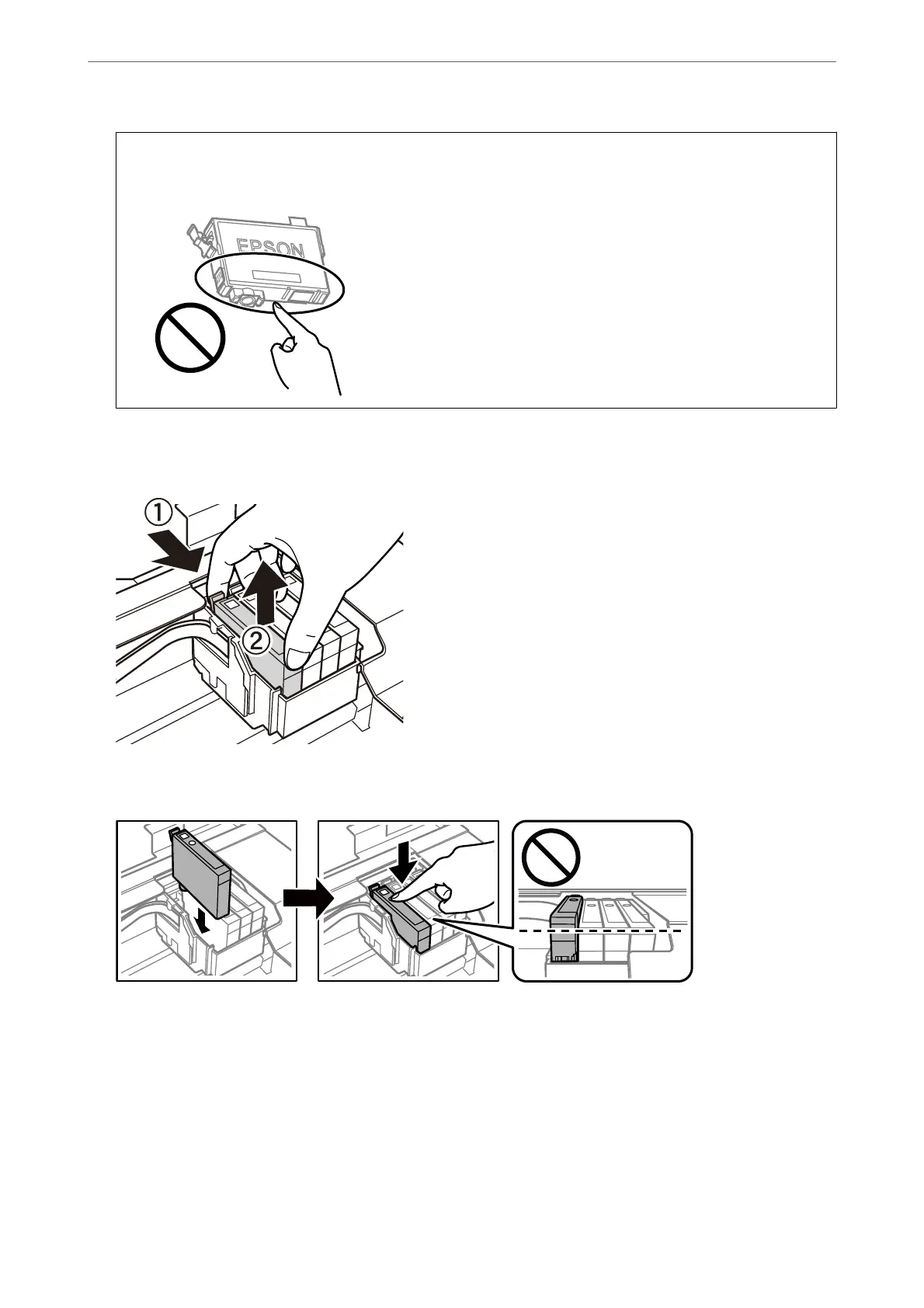 EPSON

①

②