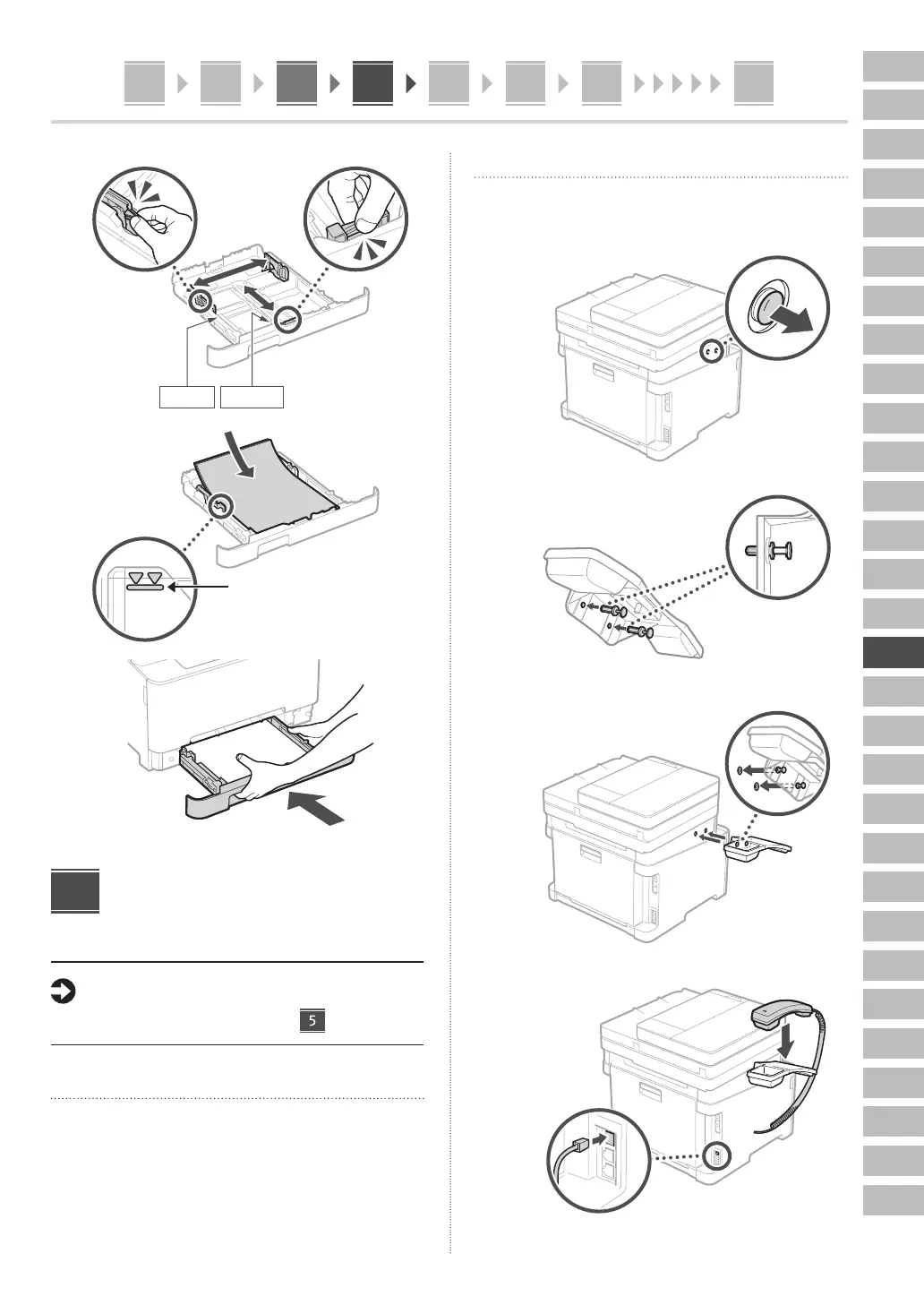 5