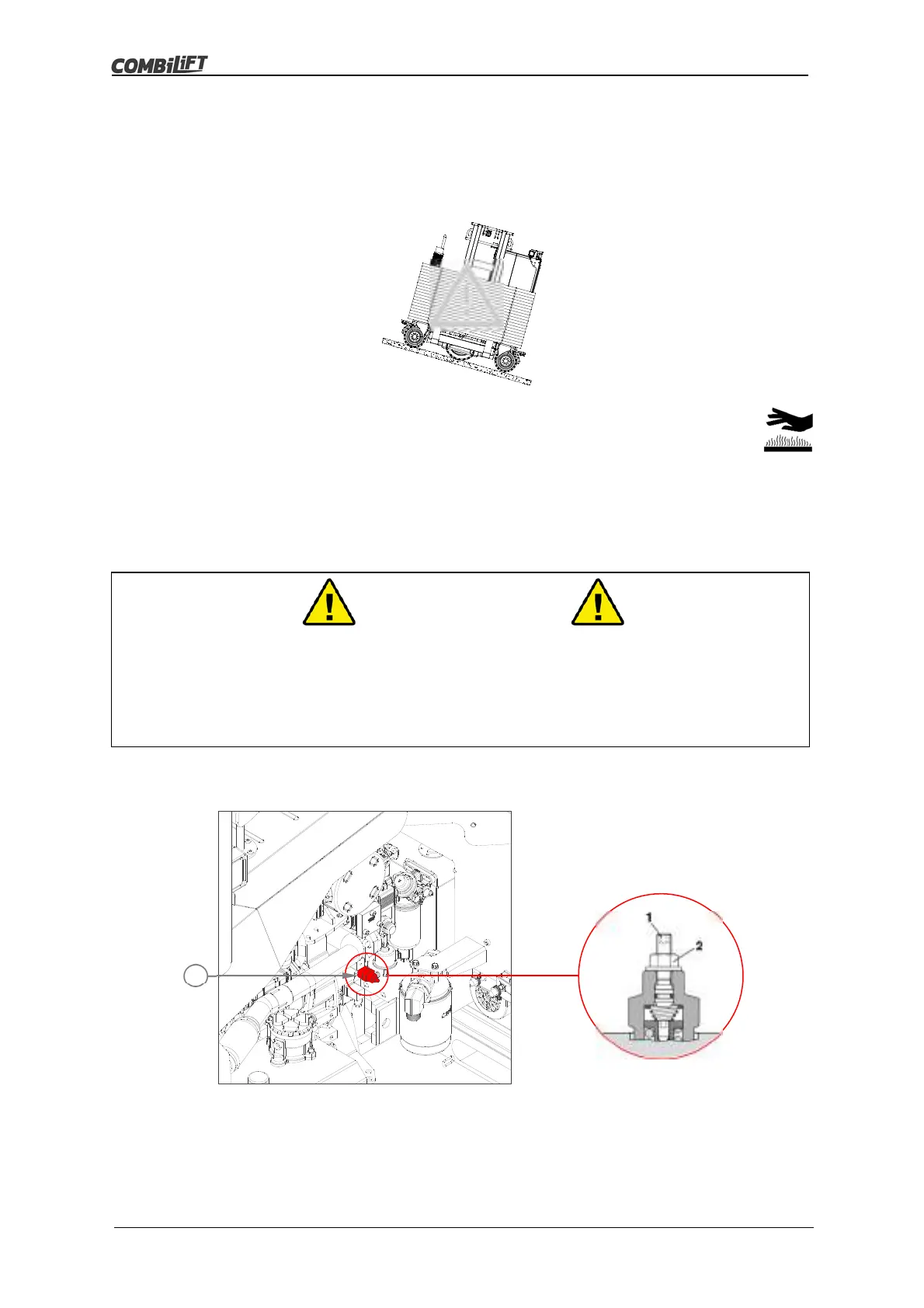 COMBiLiFT

1

2