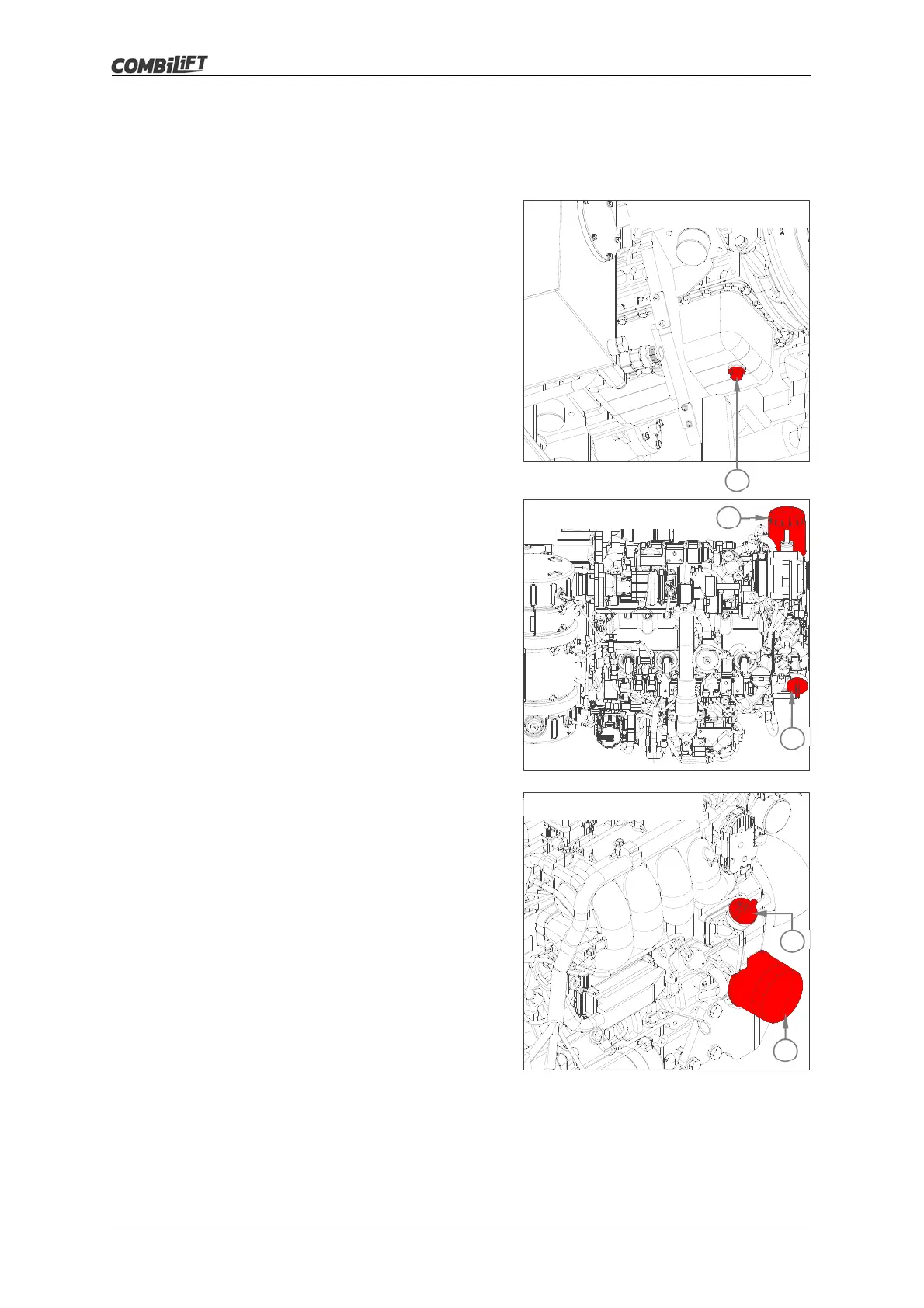 COMBiLiFT