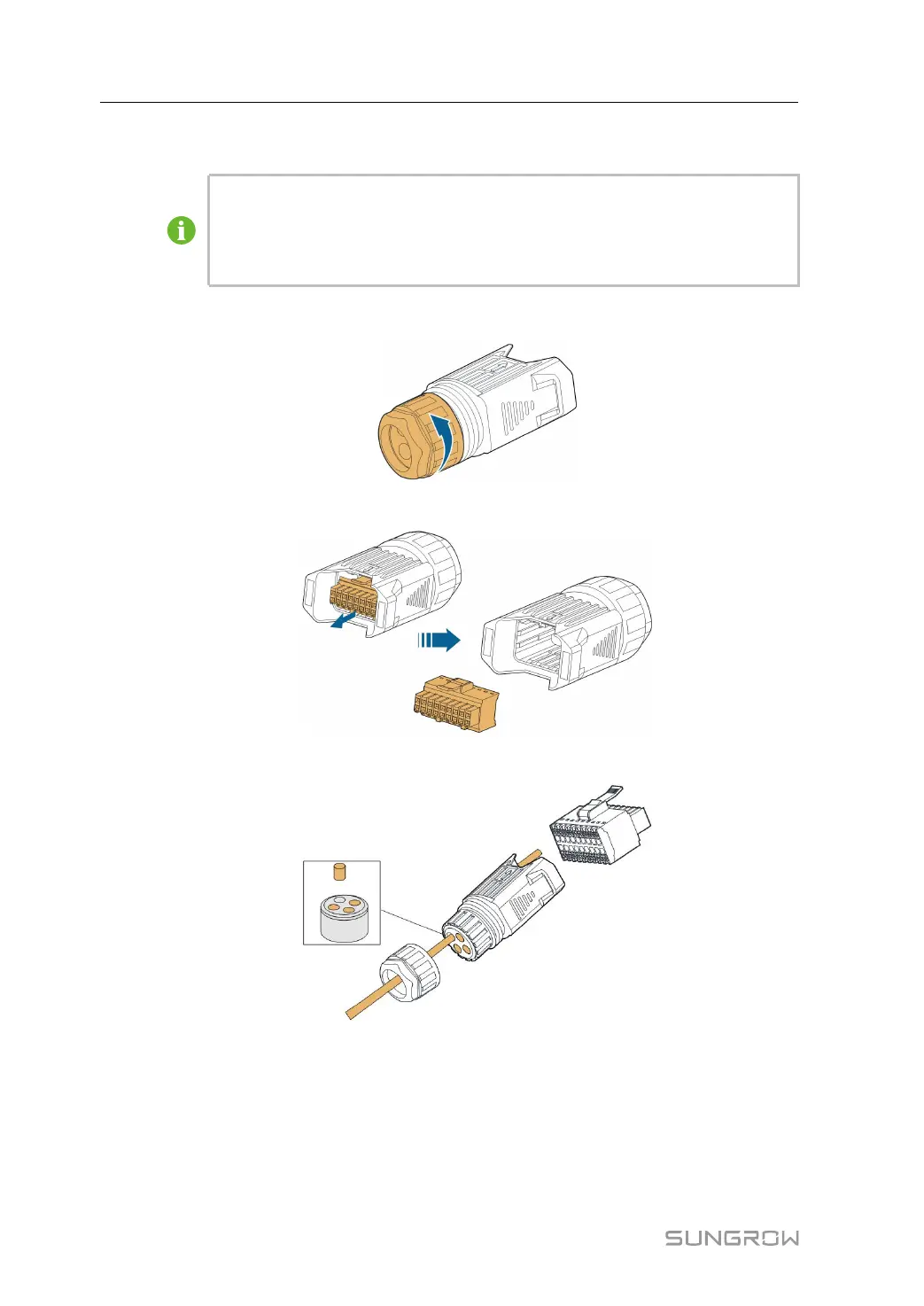 SUNGROW