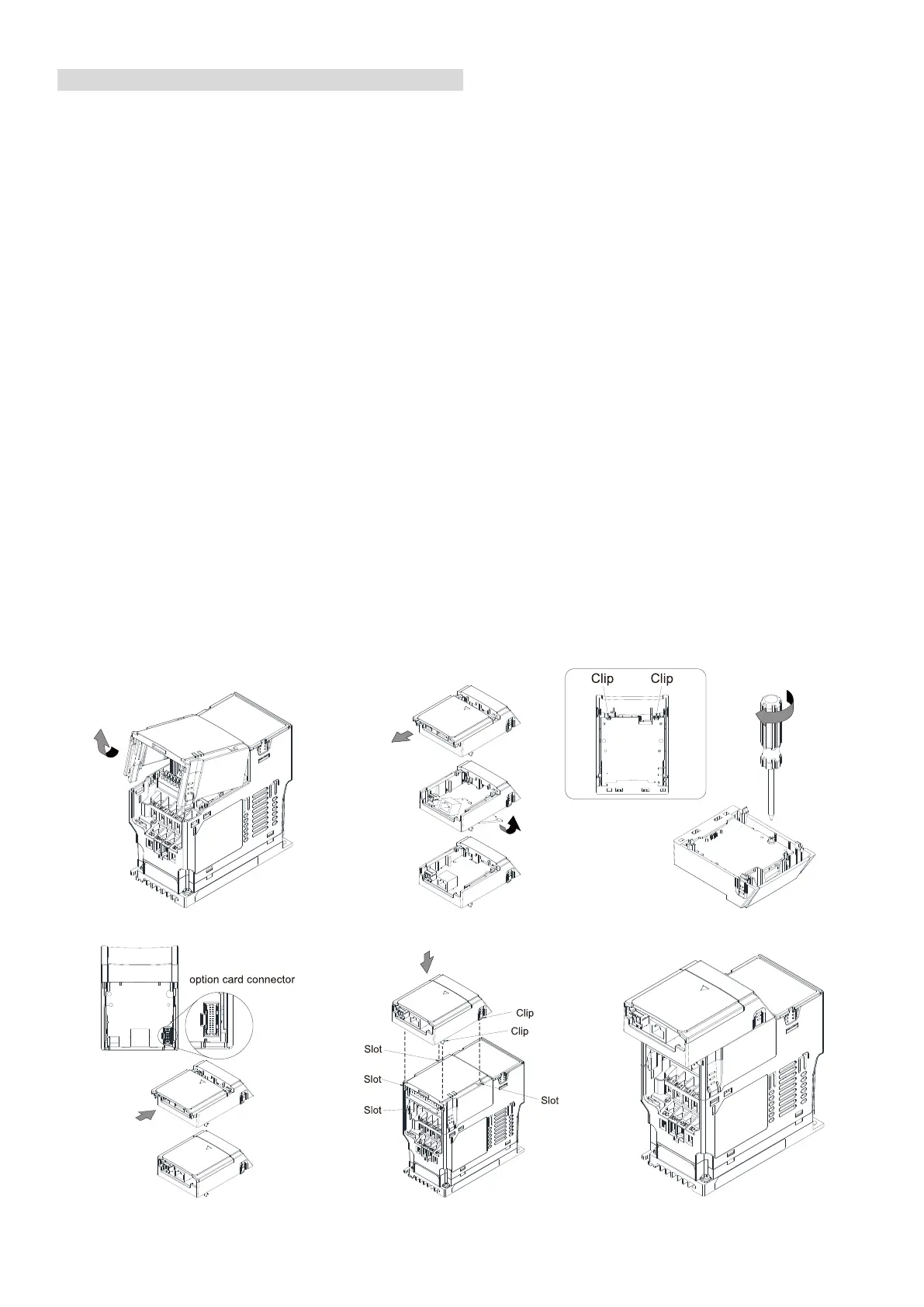 Clip Clip

option card connector

Clip
Clip
Slot
Slot
Slot
Slot