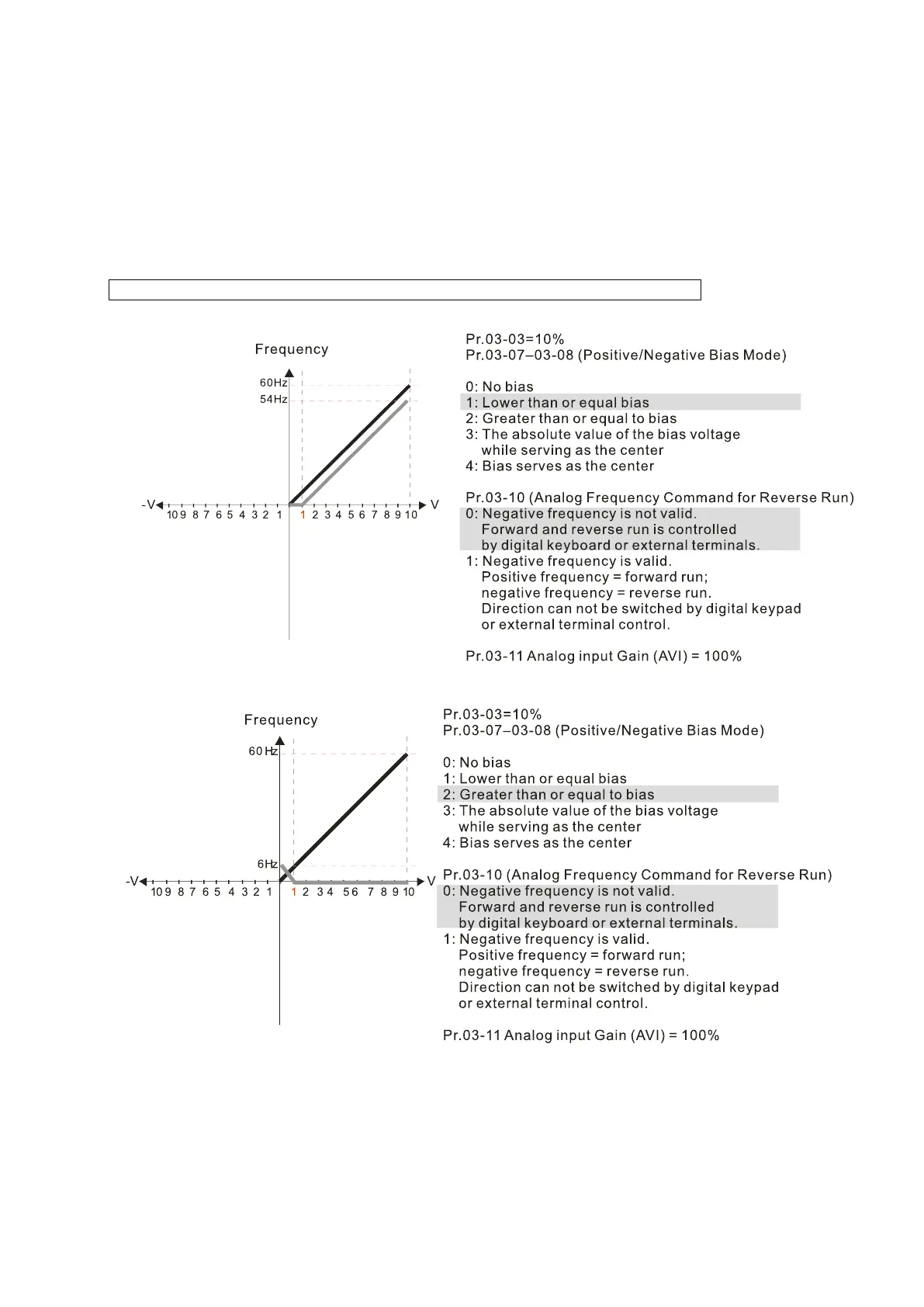 Frequency

60Hz
54Hz

-V 10 9 8 7 6 5 4 3 2 1 1 2 3 4 5 6 7 8 9 10 V

Pr.03-03=10%
Pr.03-07–03-08 (Positive/Negative Bias Mode)

0: No bias
1: Lower than or equal bias
2: Greater than or equal to bias
3: The absolute value of the bias voltage while serving as the center
4: Bias serves as the center

Pr.03-10 (Analog Frequency Command for Reverse Run)
0: Negative frequency is not valid. Forward and reverse run is controlled by digital keyboard or external terminals.
1: Negative frequency is valid. Positive frequency = forward run; negative frequency = reverse run. Direction can not be switched by digital keypad or external terminal control.

Pr.03-11 Analog input Gain (AVI) = 100%

Frequency

60Hz

6Hz

-V 10 9 8 7 6 5 4 3 2 1 1 2 3 4 5 6 7 8 9 10 V

Pr.03-03=10%
Pr.03-07–03-08 (Positive/Negative Bias Mode)

0: No bias
1: Lower than or equal bias
2: Greater than or equal to bias
3: The absolute value of the bias voltage while serving as the center
4: Bias serves as the center

Pr.03-10 (Analog Frequency Command for Reverse Run)
0: Negative frequency is not valid. Forward and reverse run is controlled by digital keyboard or external terminals.
1: Negative frequency is valid. Positive frequency = forward run; negative frequency = reverse run. Direction can not be switched by digital keypad or external terminal control.

Pr.03-11 Analog input Gain (AVI) = 100%