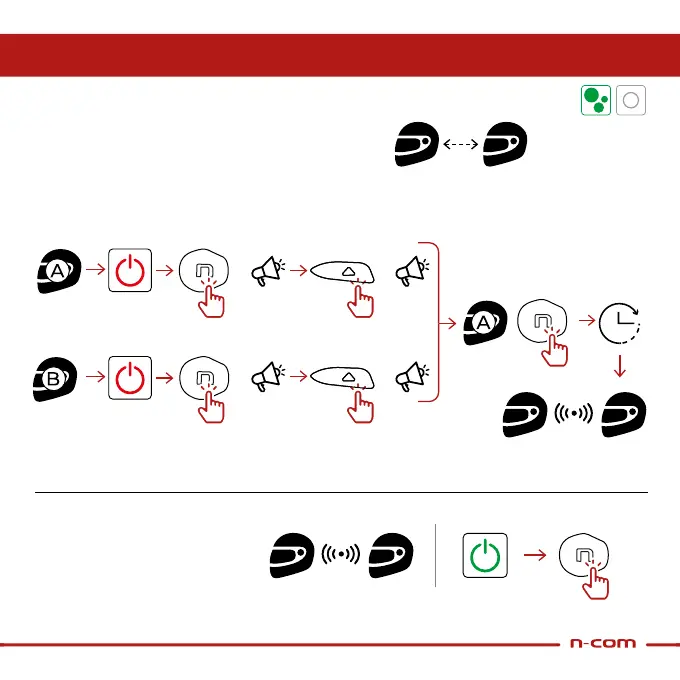 A

B

A

n-com