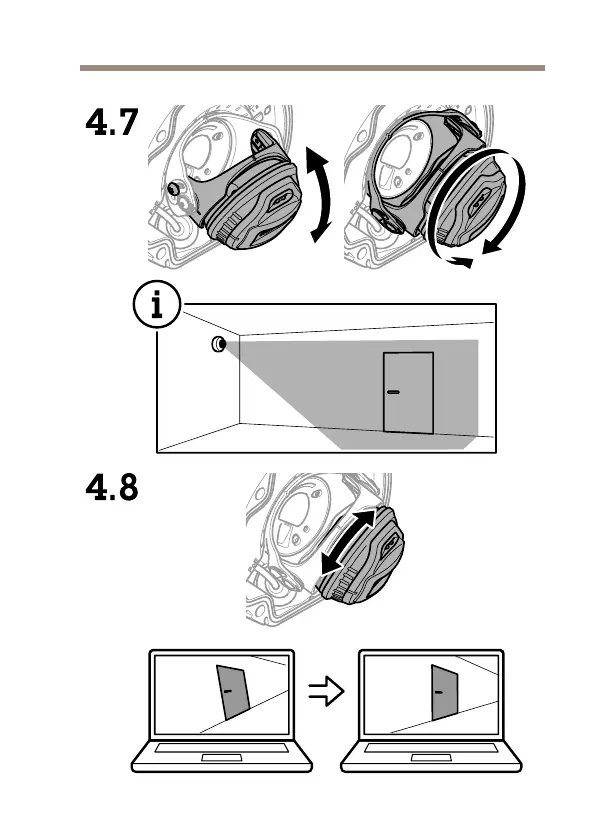 4.7

i

4.8