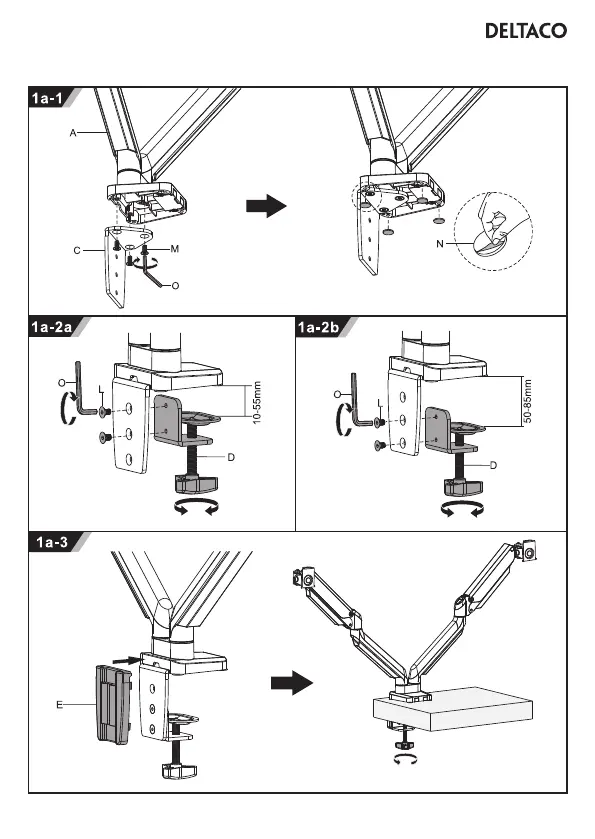 DELTACO

1a-1

A

C

M

O

N

1a-2a

O

L

10-55mm

D

1a-2b

O

L

50-85mm

D

1a-3

E