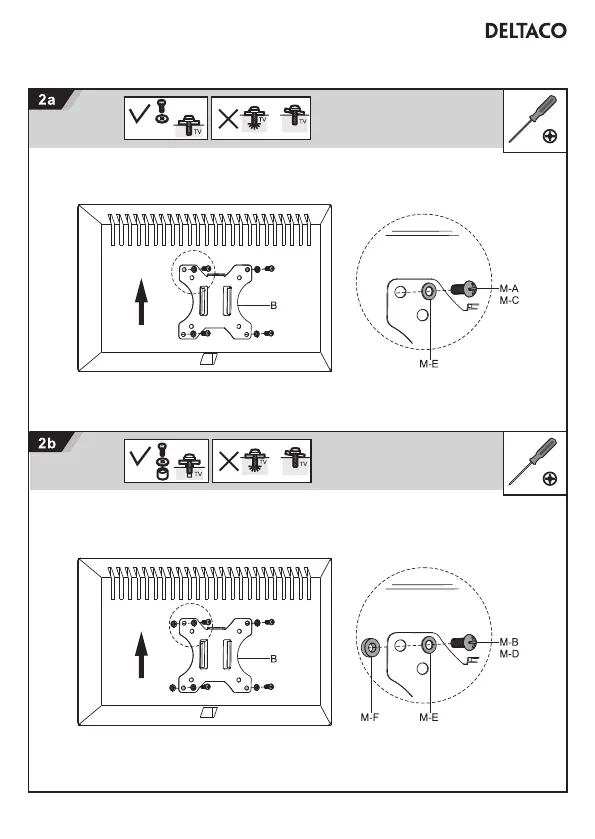 DELTACO

2a

TV

TV

TV

B

M-A
M-C

M-E

2b

TV

TV

TV

B

M-B
M-D

M-F

M-E