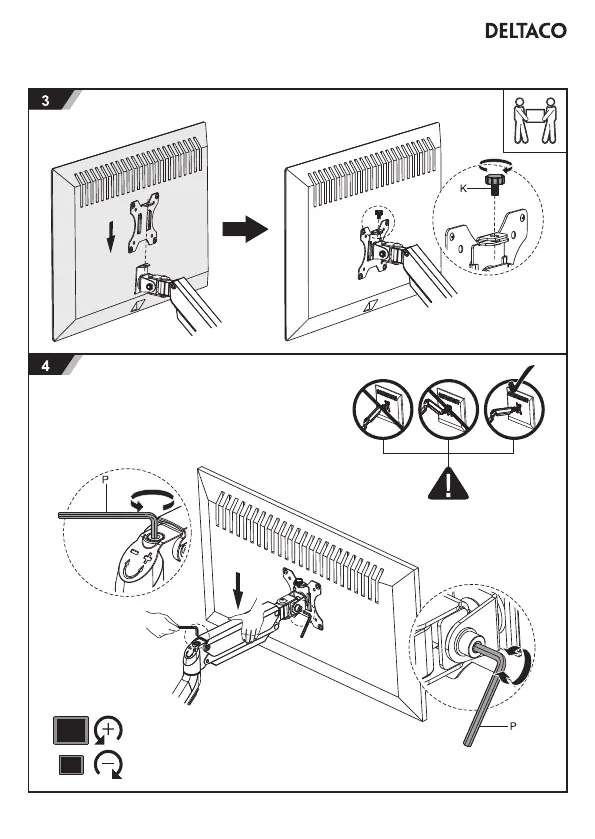 DELTACO

3

K

4

P

P