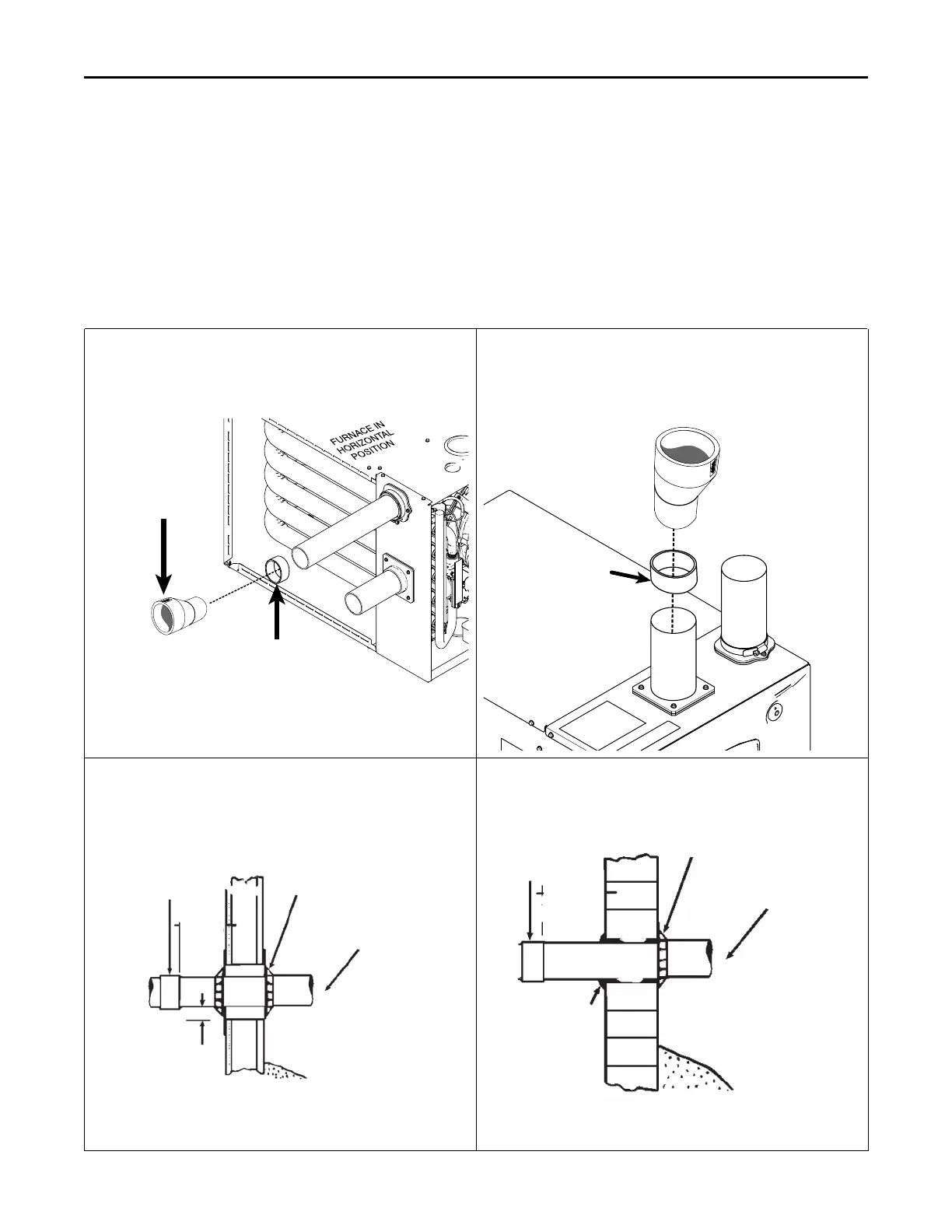 FURNACE IN HORIZONTAL POSITION