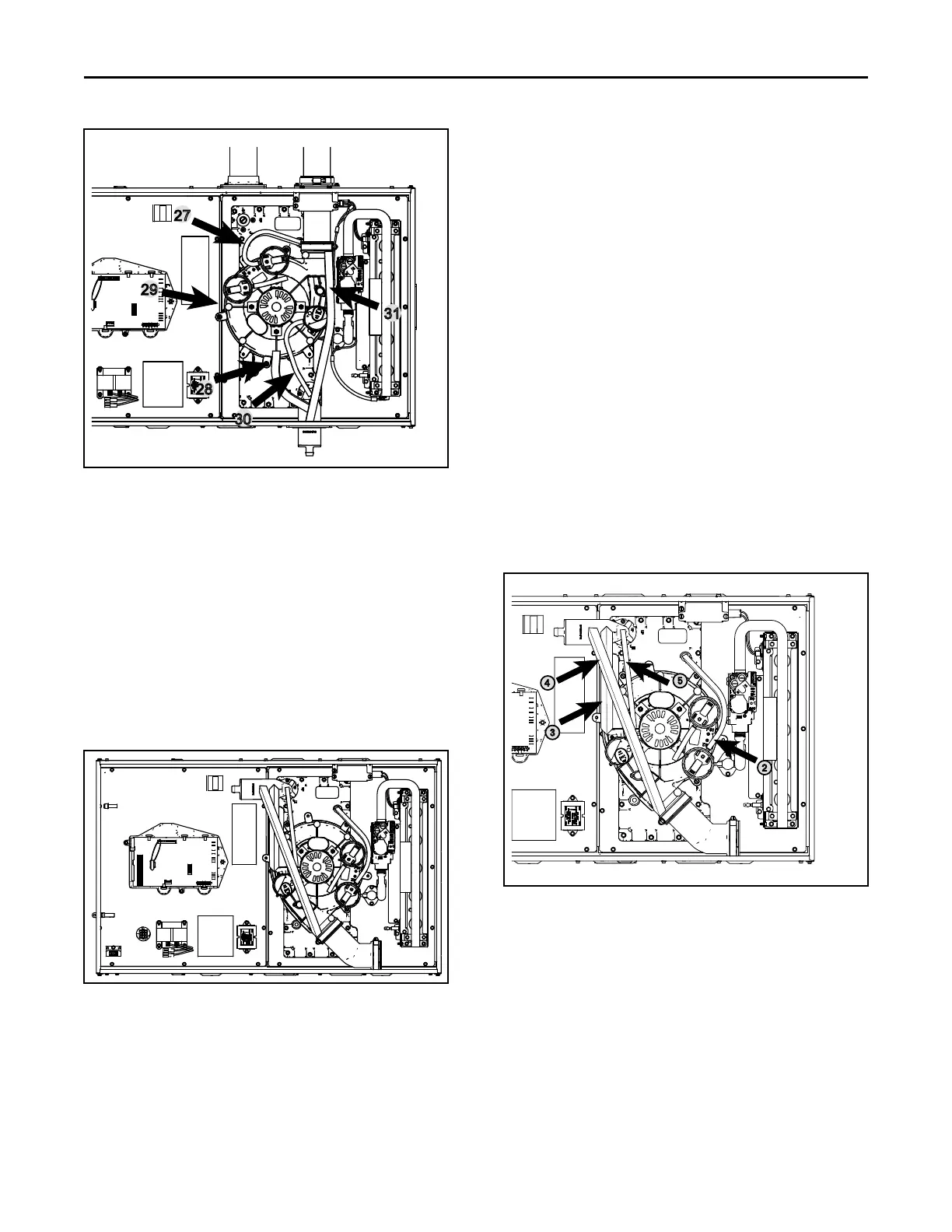 27

29

31

28

30

4

5

3

2