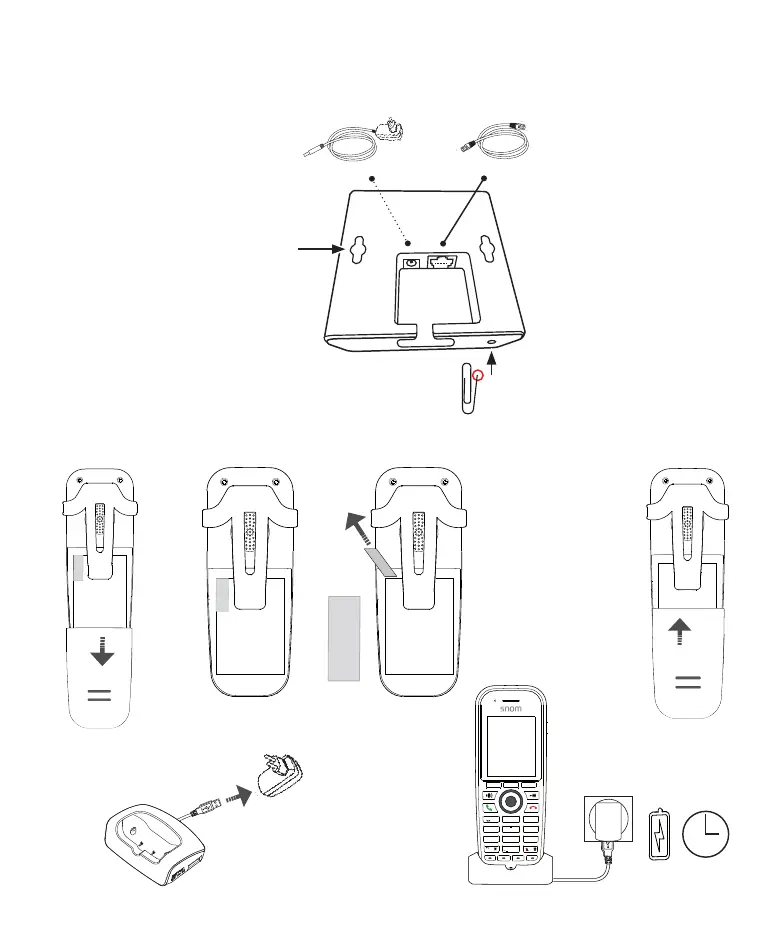 snom