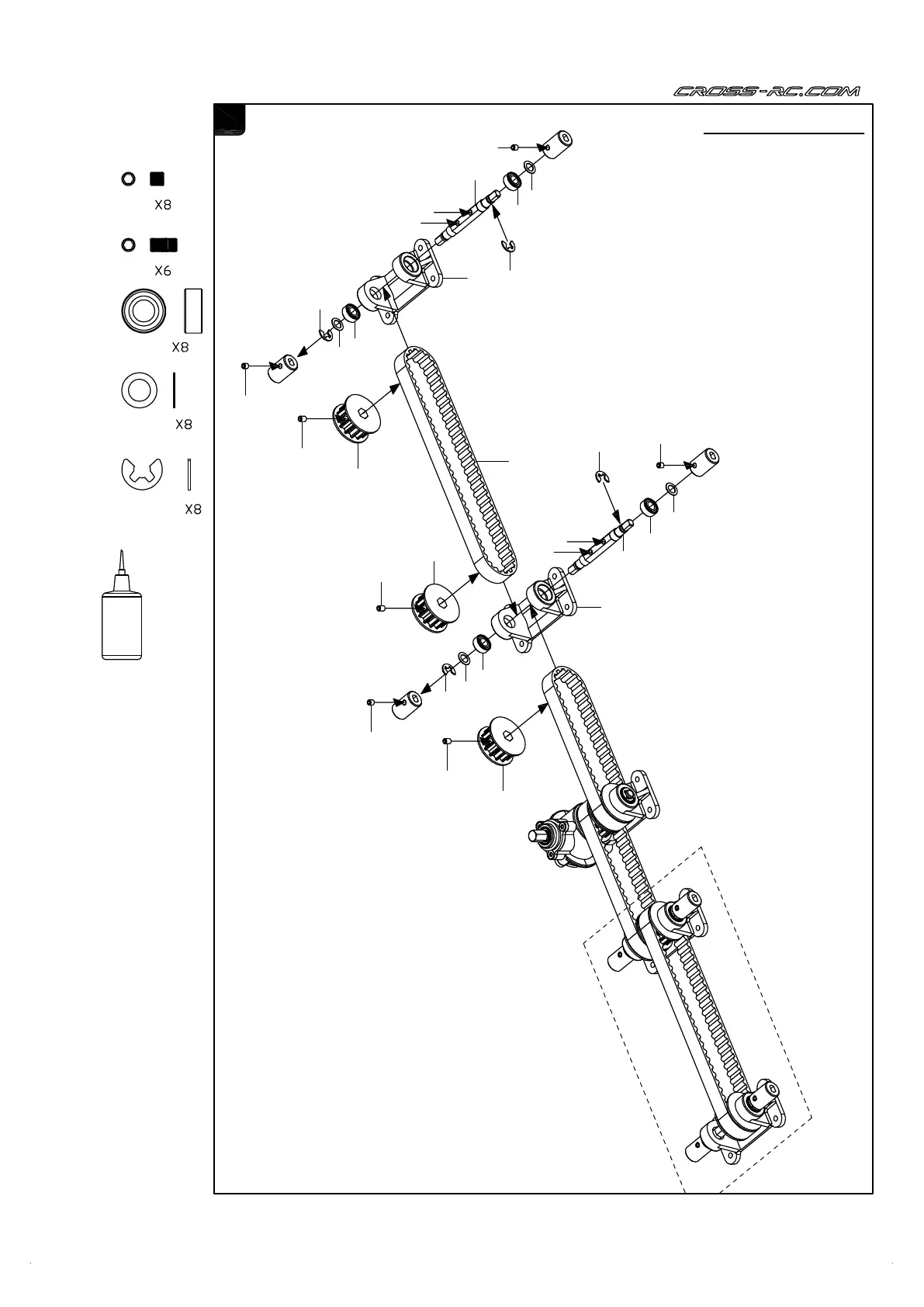 CROSS-RC.COM

X8

X6

X8

X8

X8