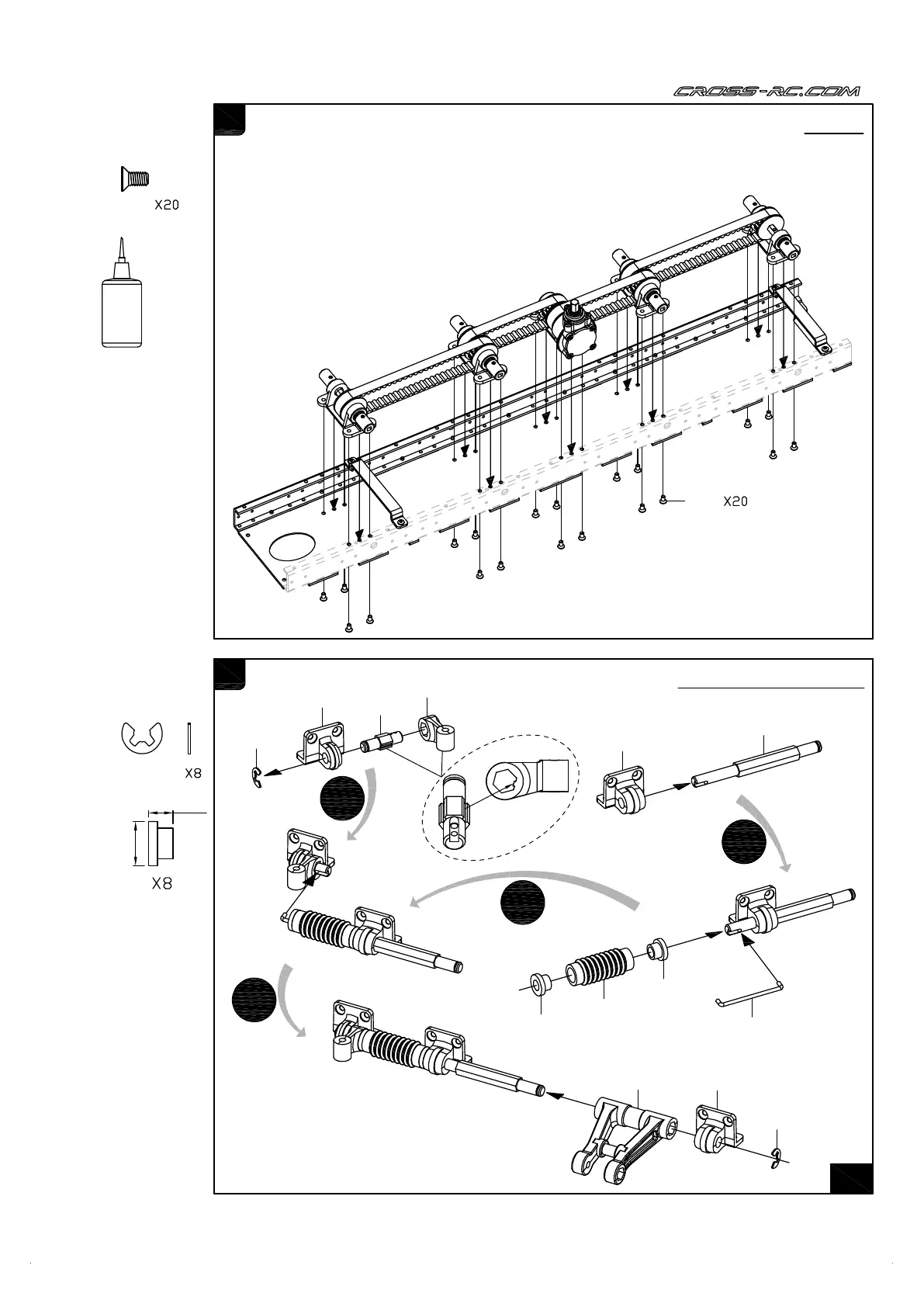 CROSS-RC.COM

X20

X20

X8

X8