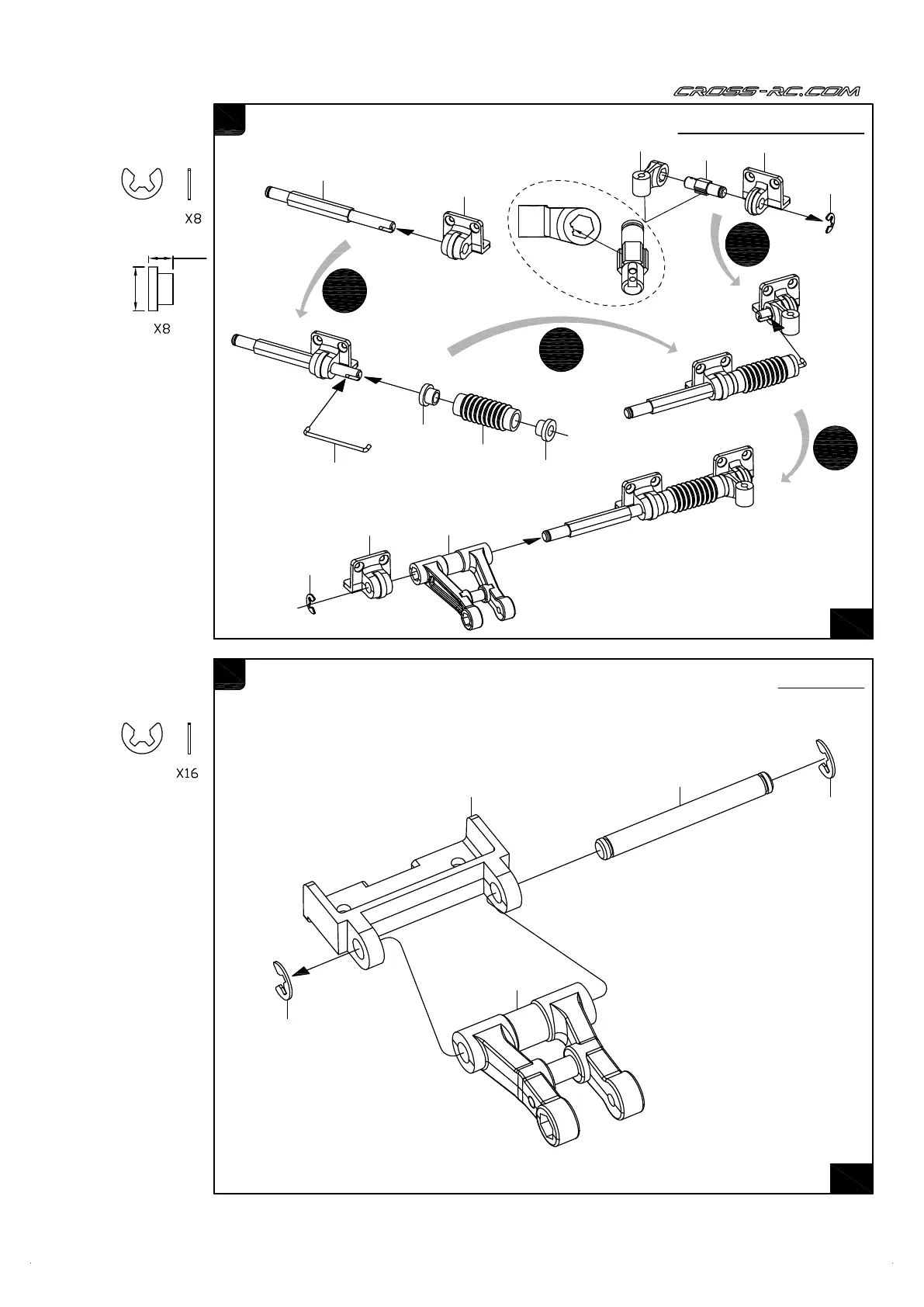 CROSS-RC.COM

X8

X8

X16