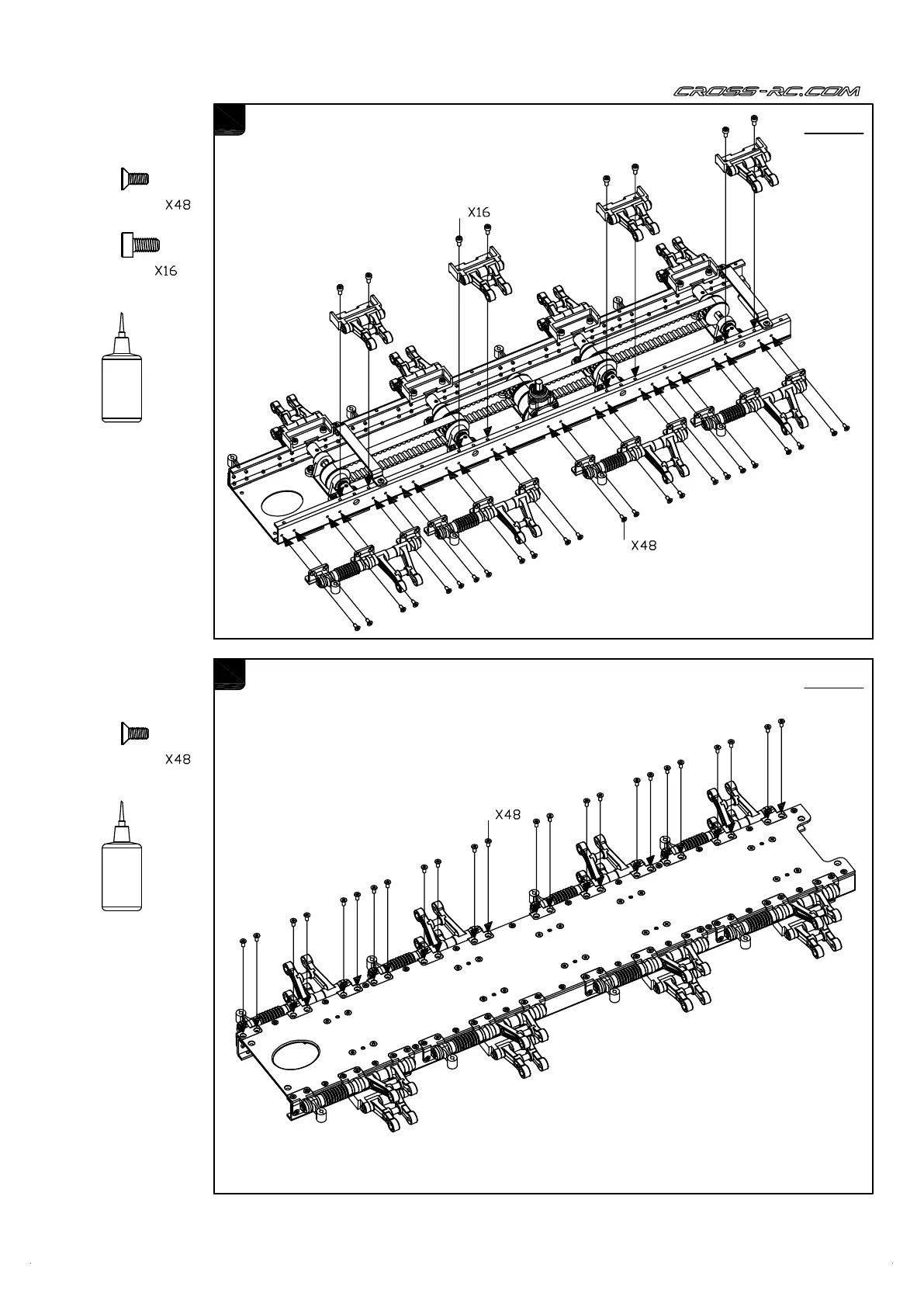 CROSS-RC.COM

X48

X16

X16

X48

X48

X48