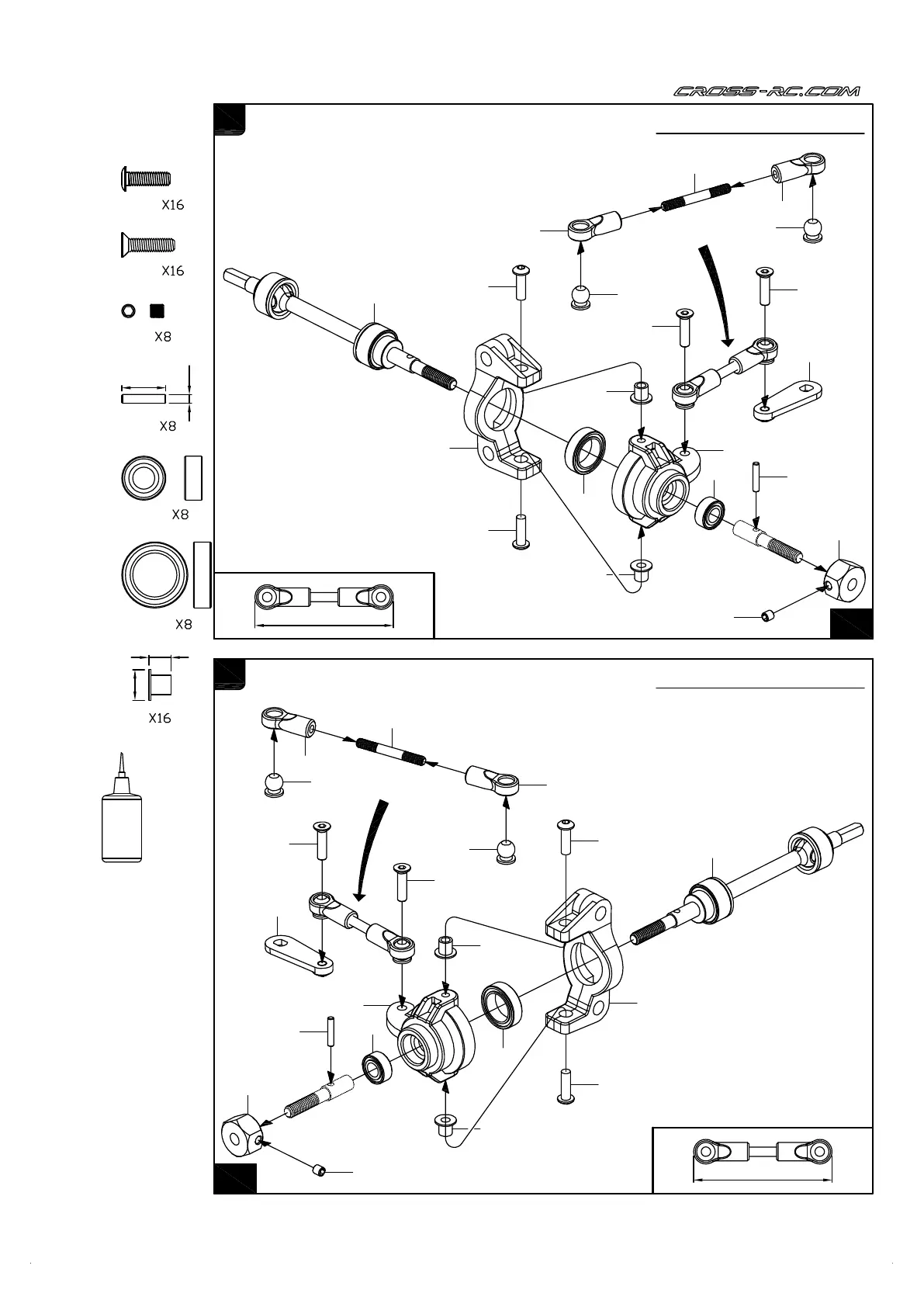 CROSS-RC.COM

X16

X16

X8

X8

X8

X8

X16