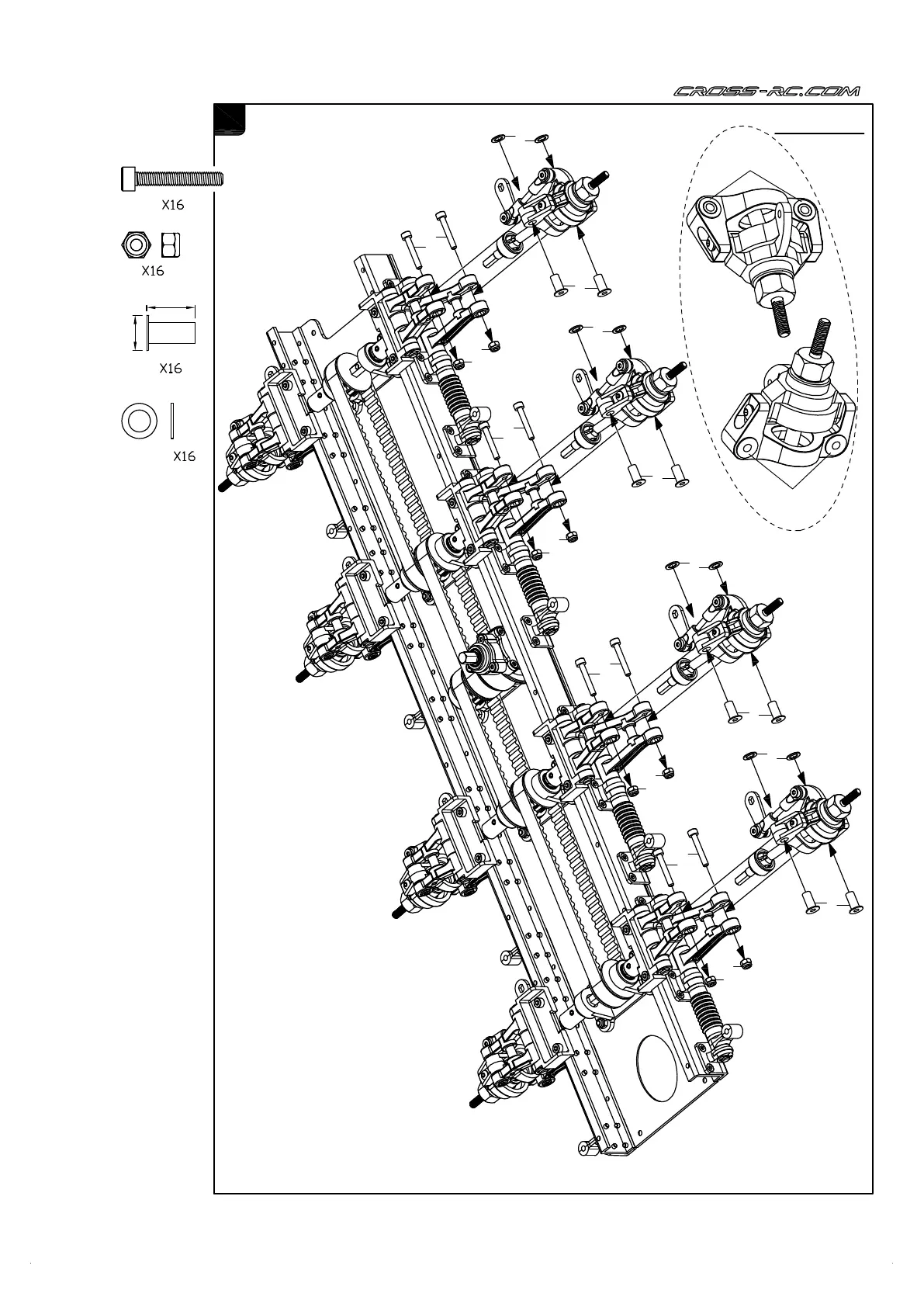 CROSS-RC.COM

X16

X16

X16

X16