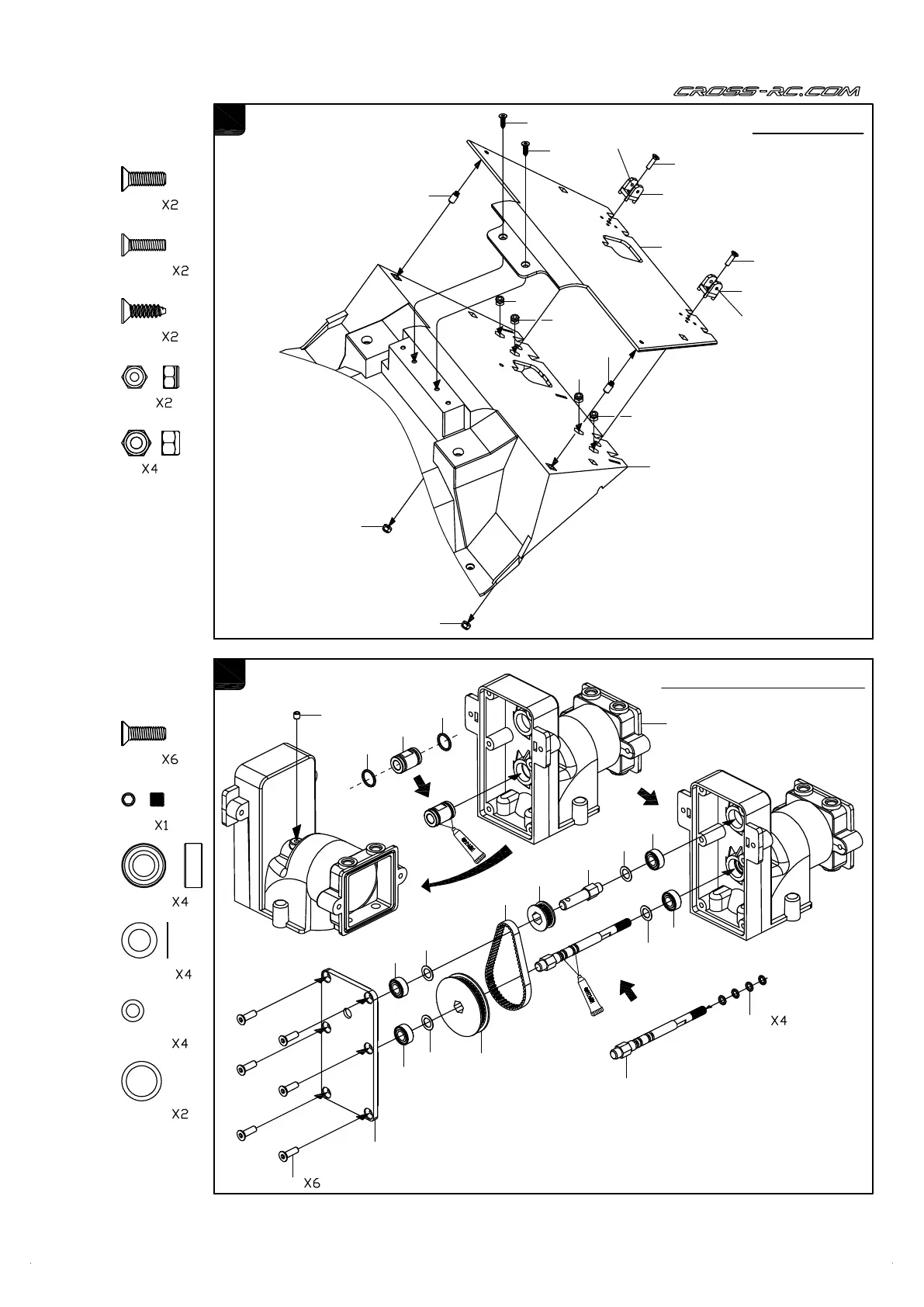 CROSS-RC.COM

X2

X2

X2

X2

X4

X6

X1

X4

X4

X4

X2

X4

X6