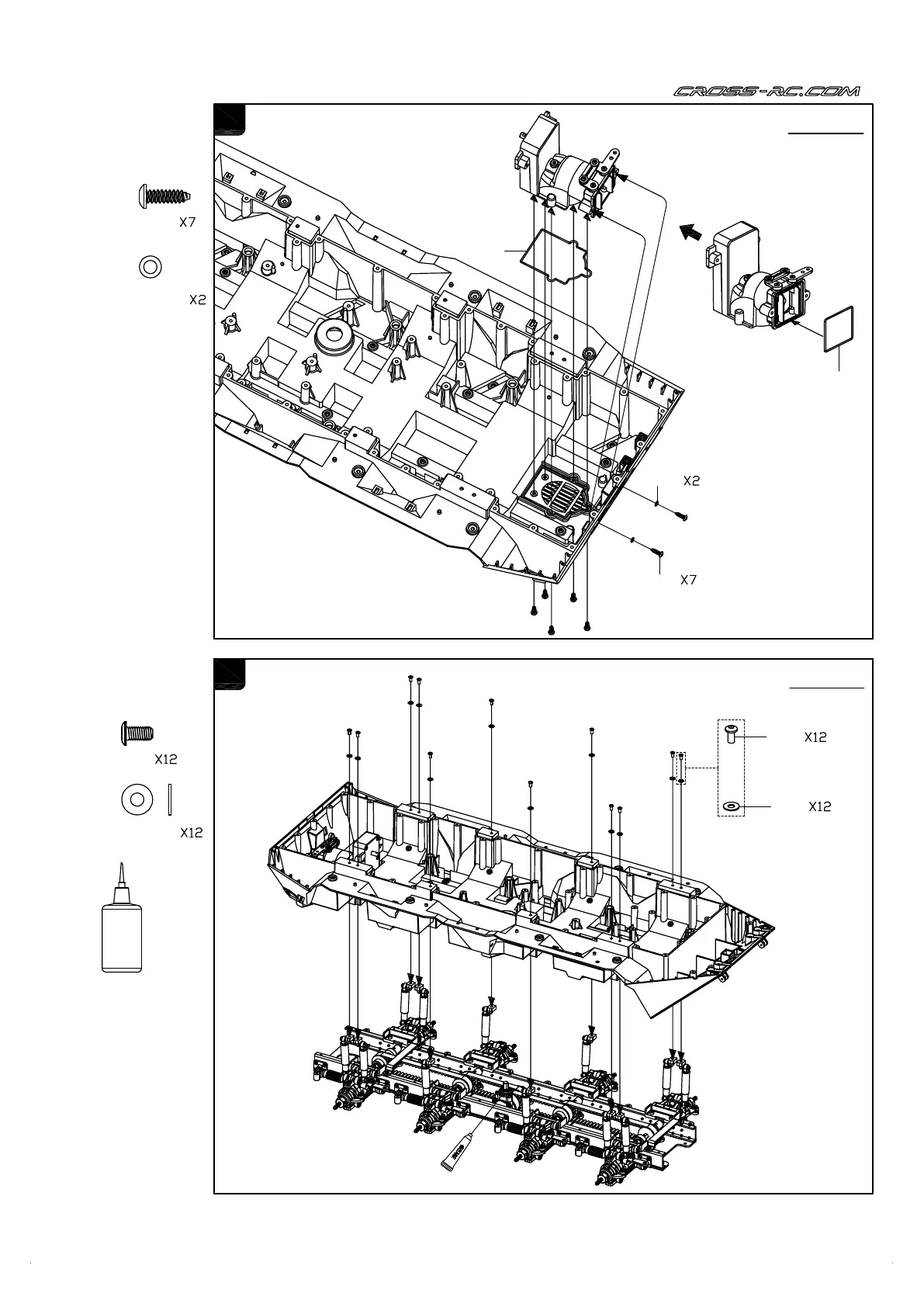 CROSS-RC.COM

X7

X2

X2

X7

X12

X12

X12

X12