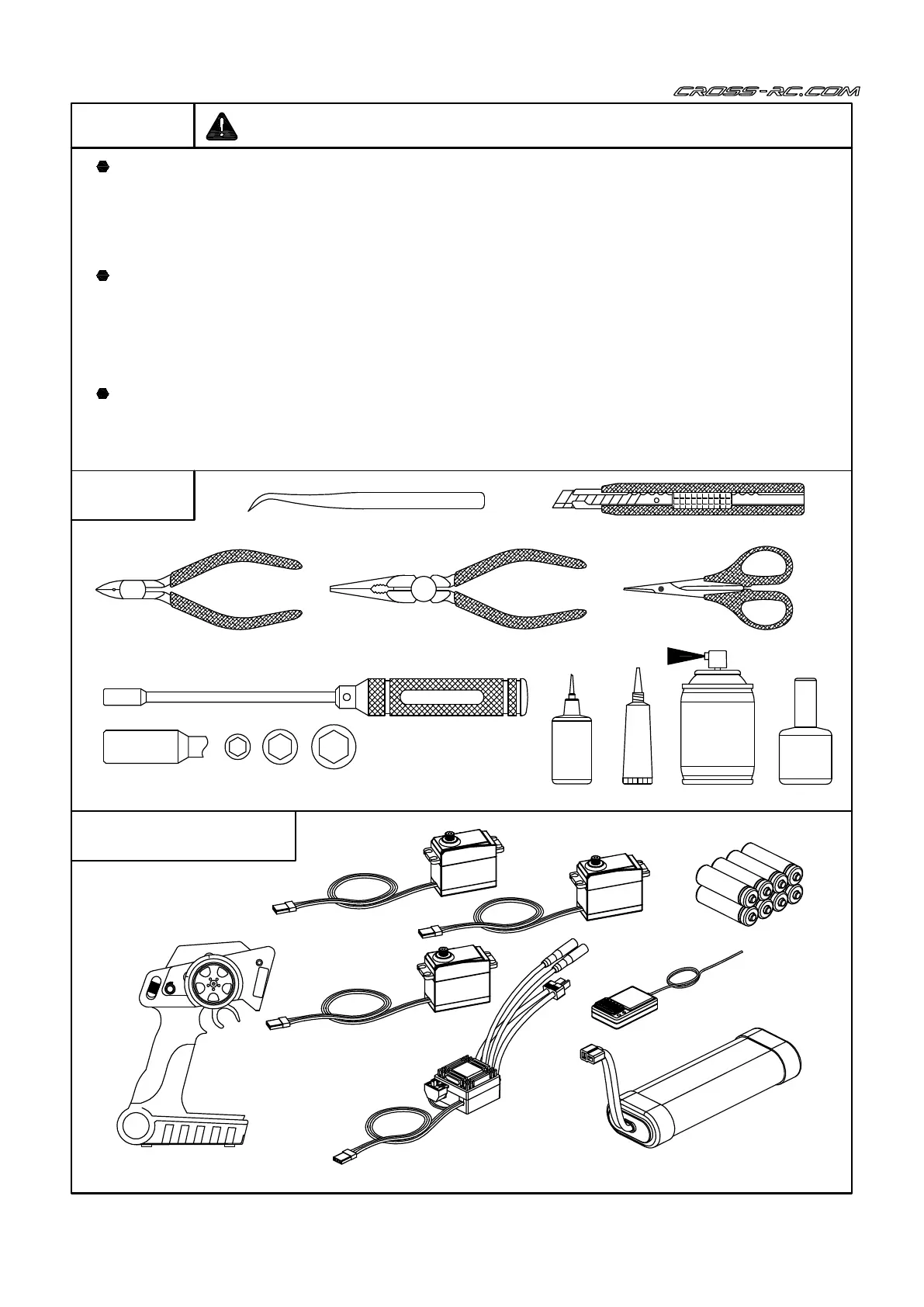 CROSS-RC.COM