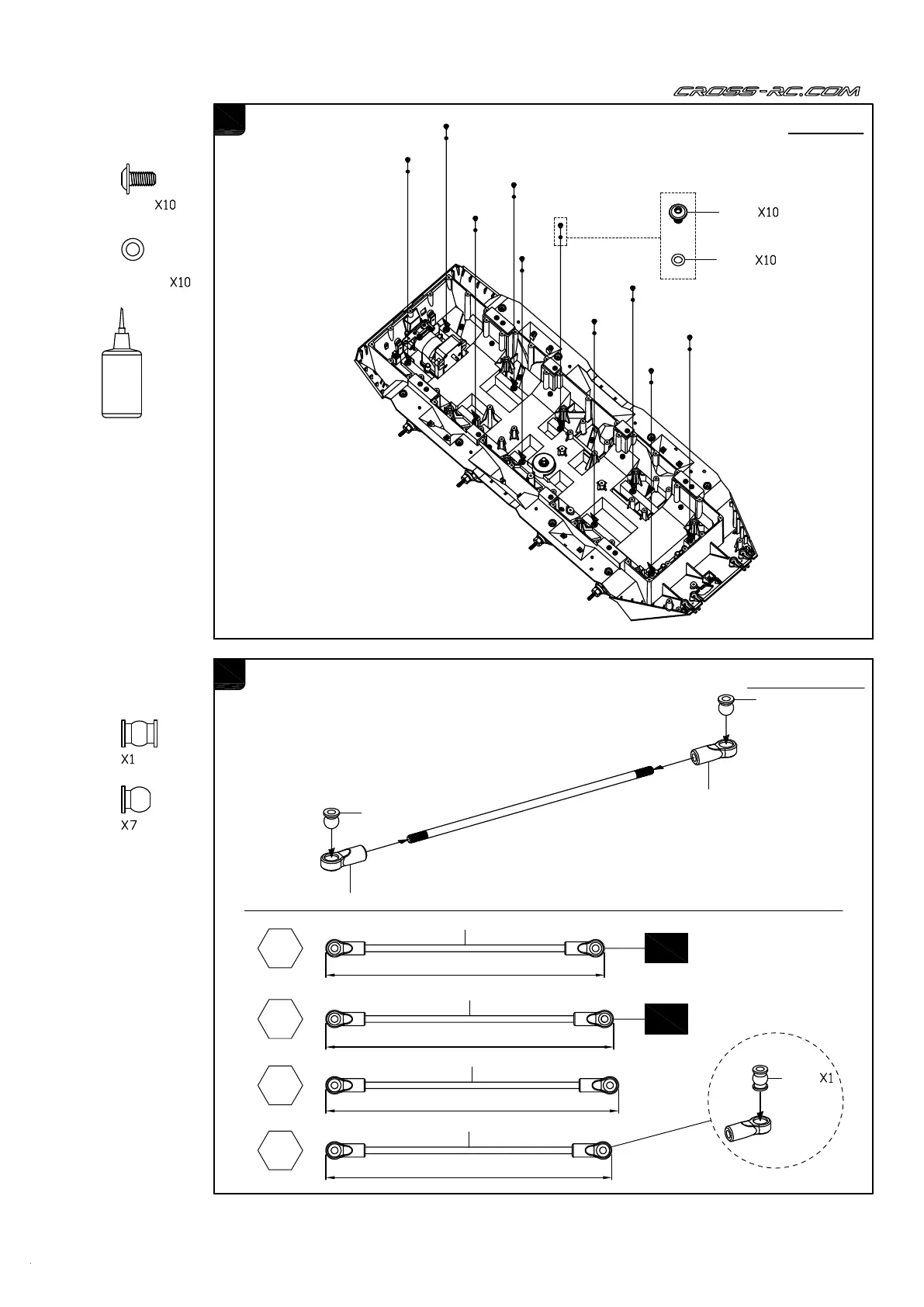 CROSS-RC.COM

X10

X10

X10

X10

X1

X7

X1