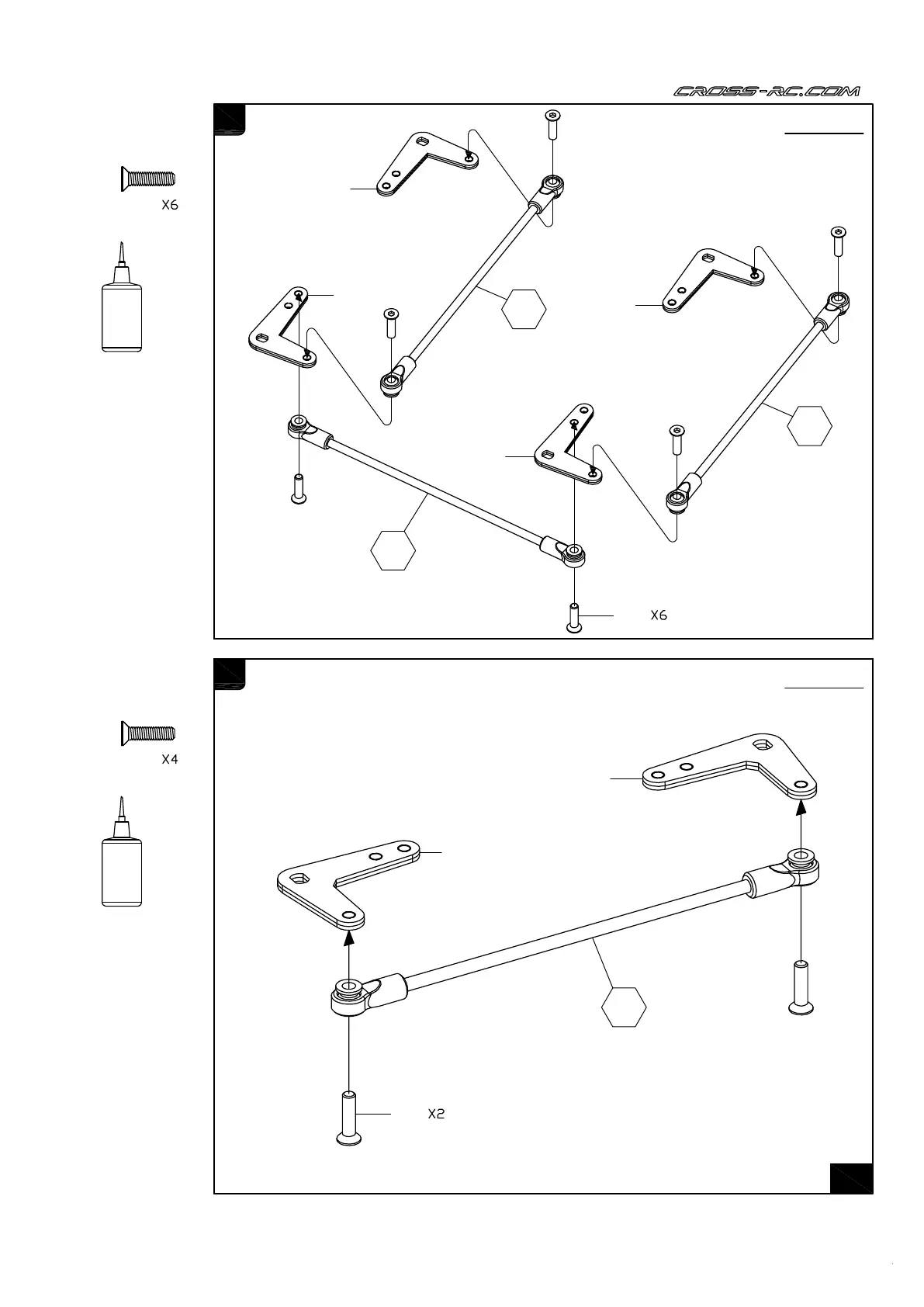 CROSS-RC.COM

X6

X6

X4

X2