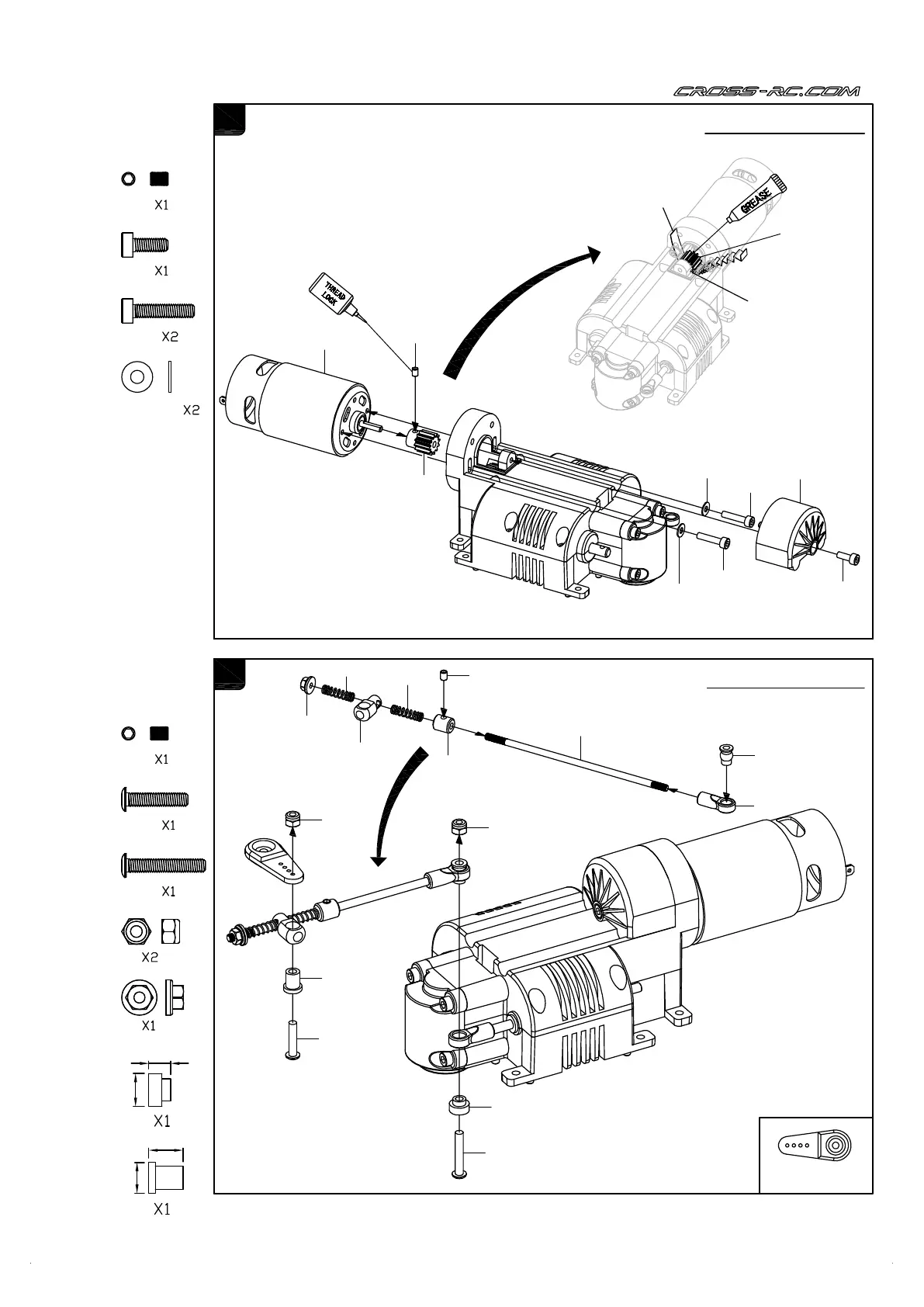 CROSS-RC.COM

X1

X1

X2

X2

THREAD LOCK

GREASE

X1

X1

X1

X2

X1

X1

X1