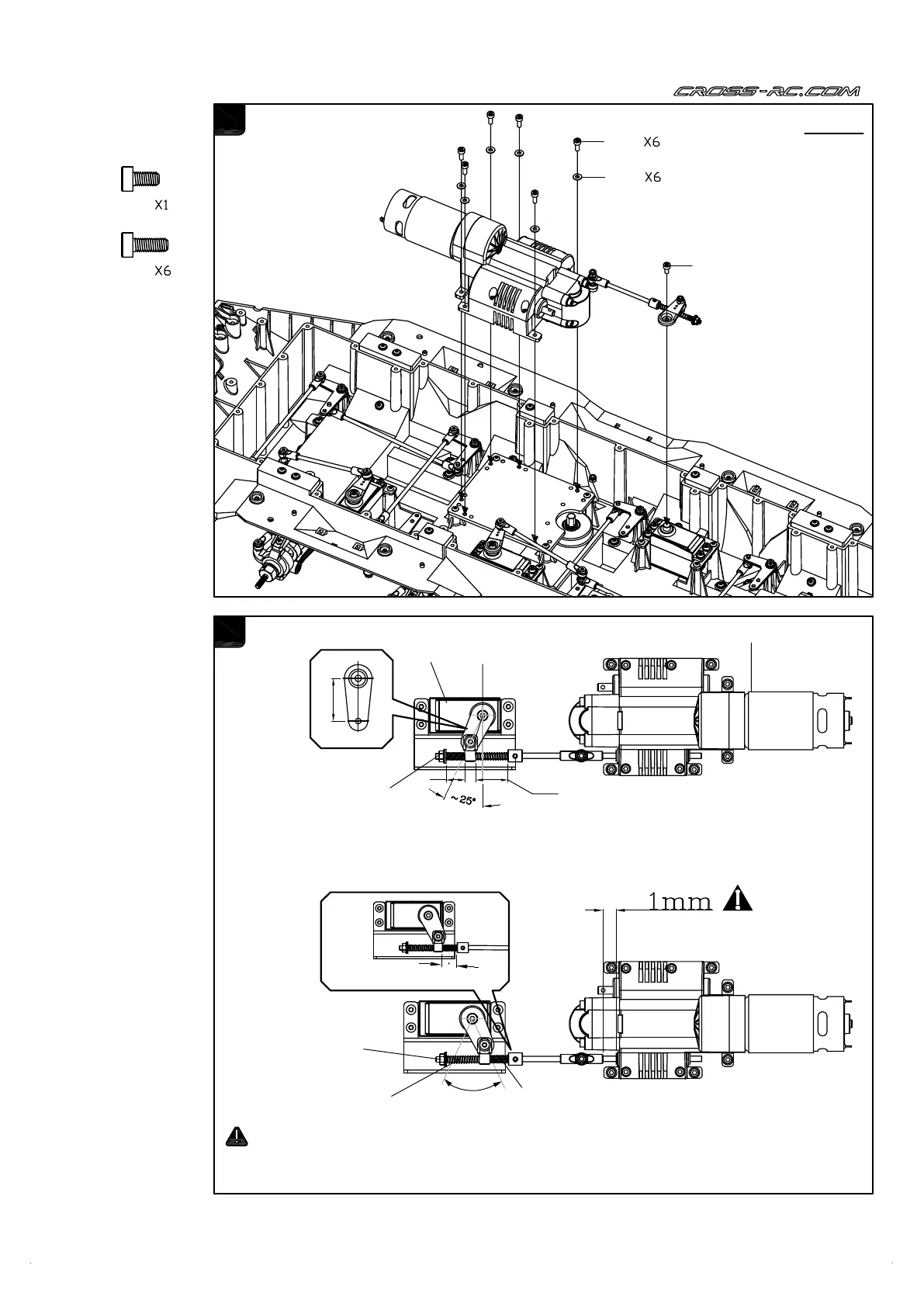 CROSS-RC.COM

X1

X6

X6

X6

~25°

1mm