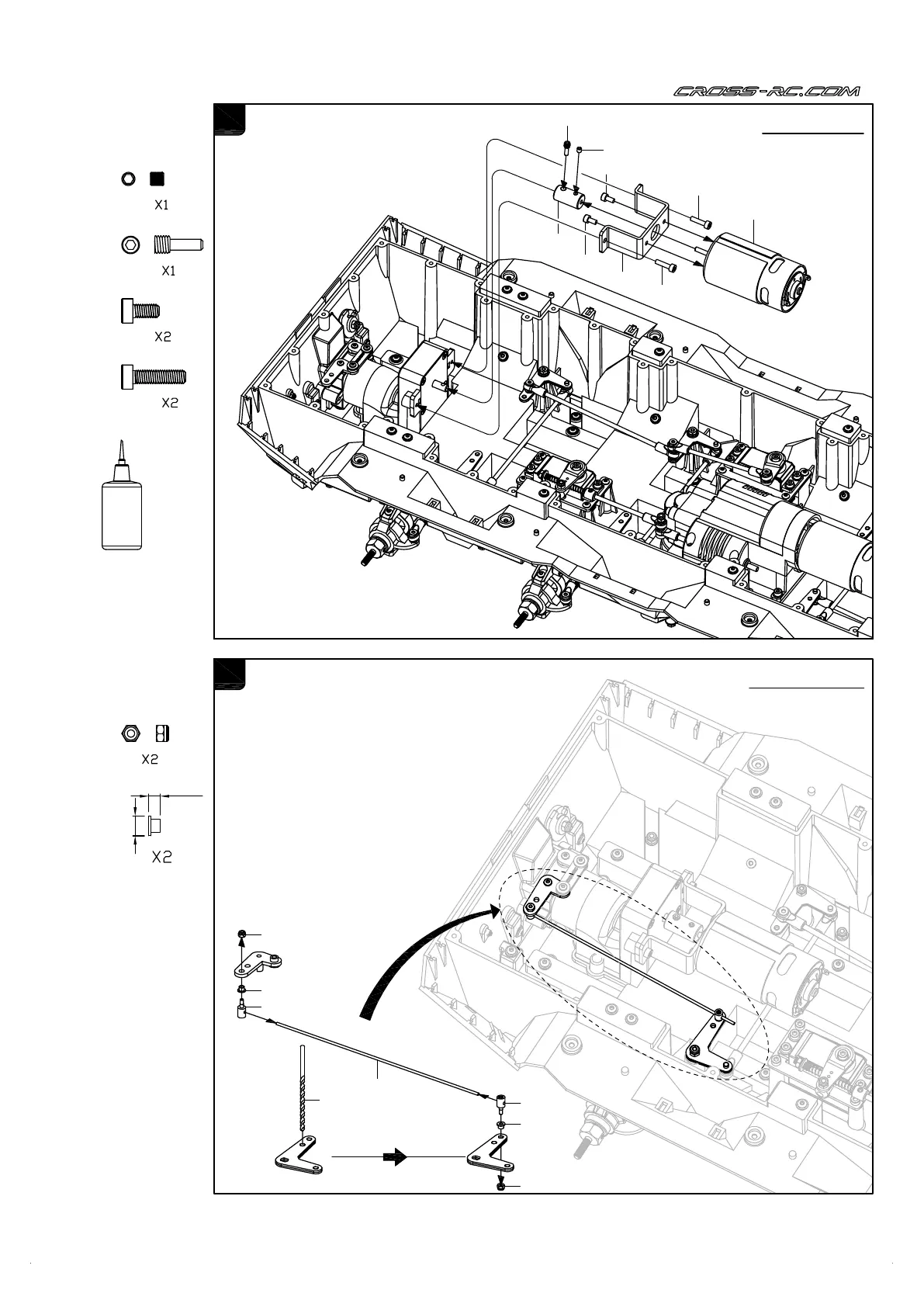 CROSS-RC.COM

X1

X1

X2

X2

X2

X2