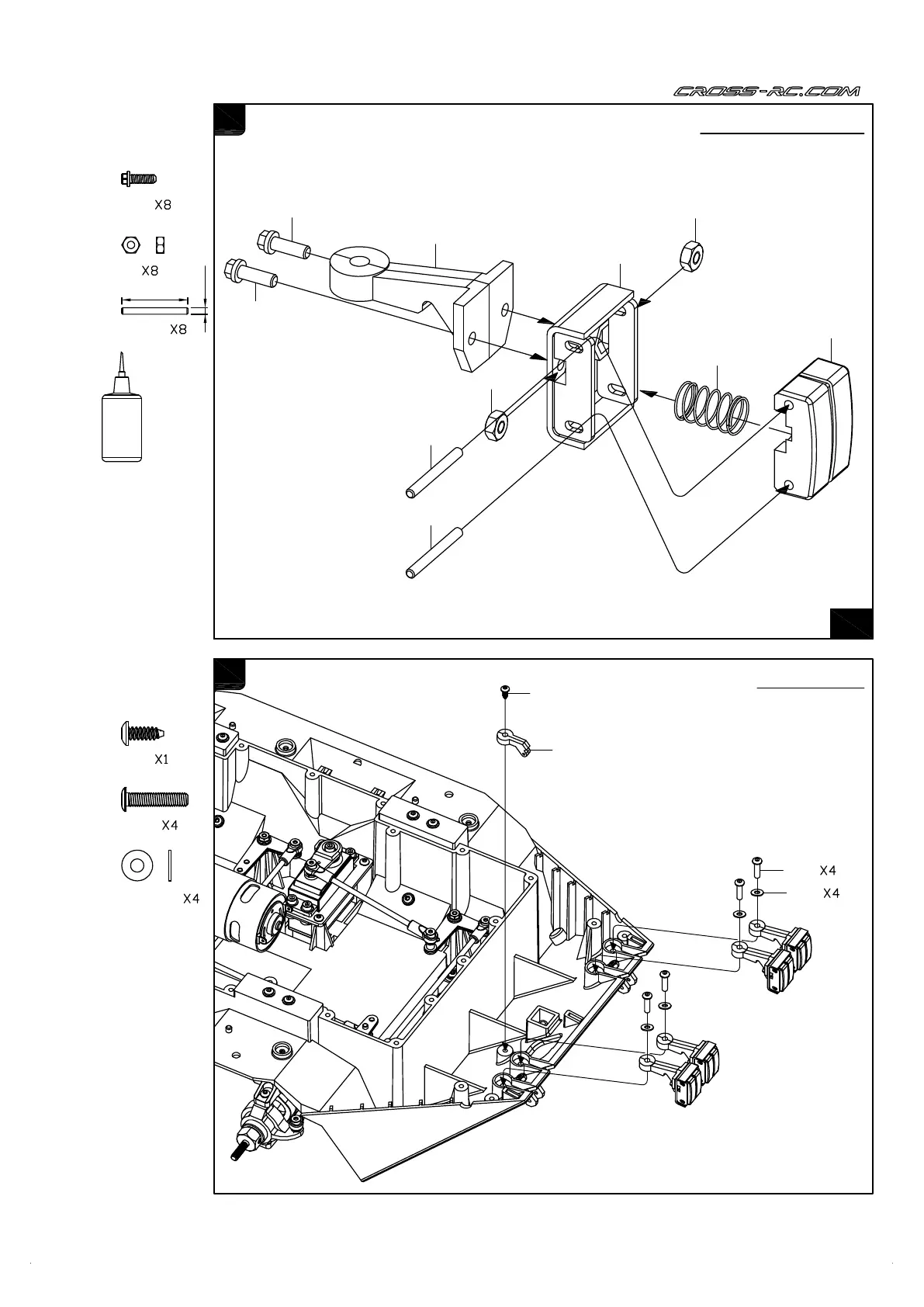 CROSS-RC.COM

X8

X8

X8

X1

X4

X4

X4

X4