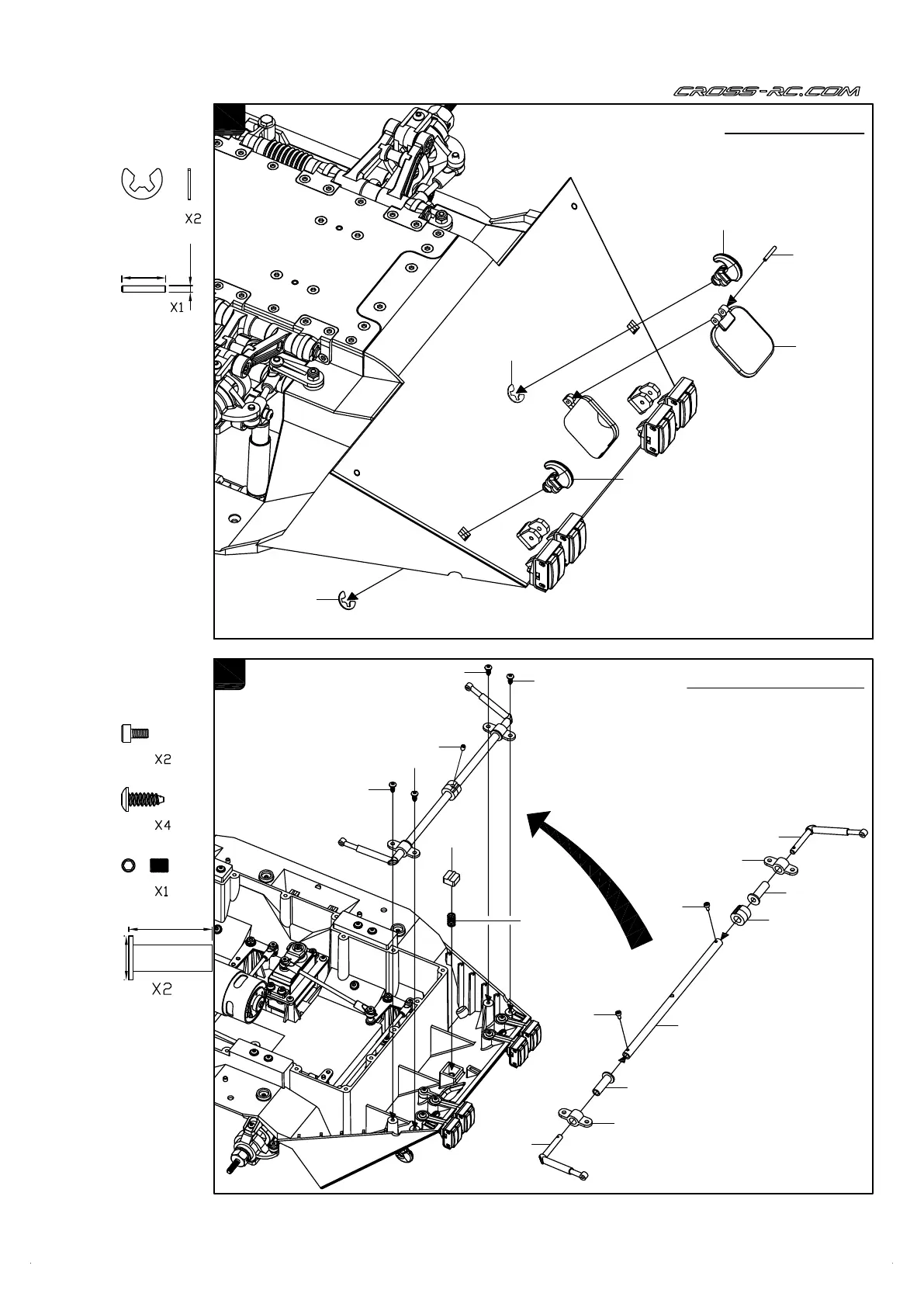 CROSS-RC.COM

X2

X1

X2

X4

X1

X2