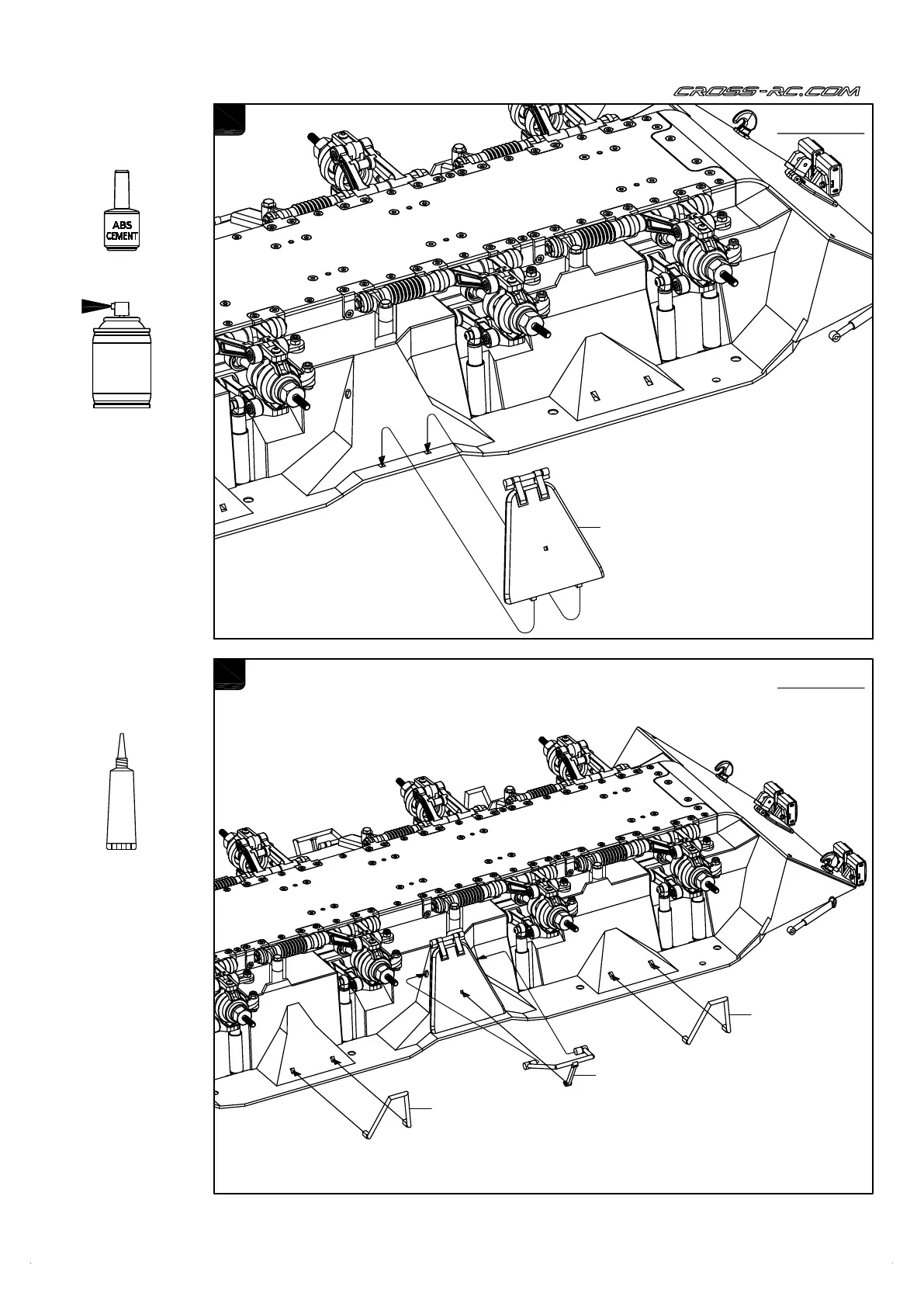 CROSS-RC.COM

ABS CEMENT