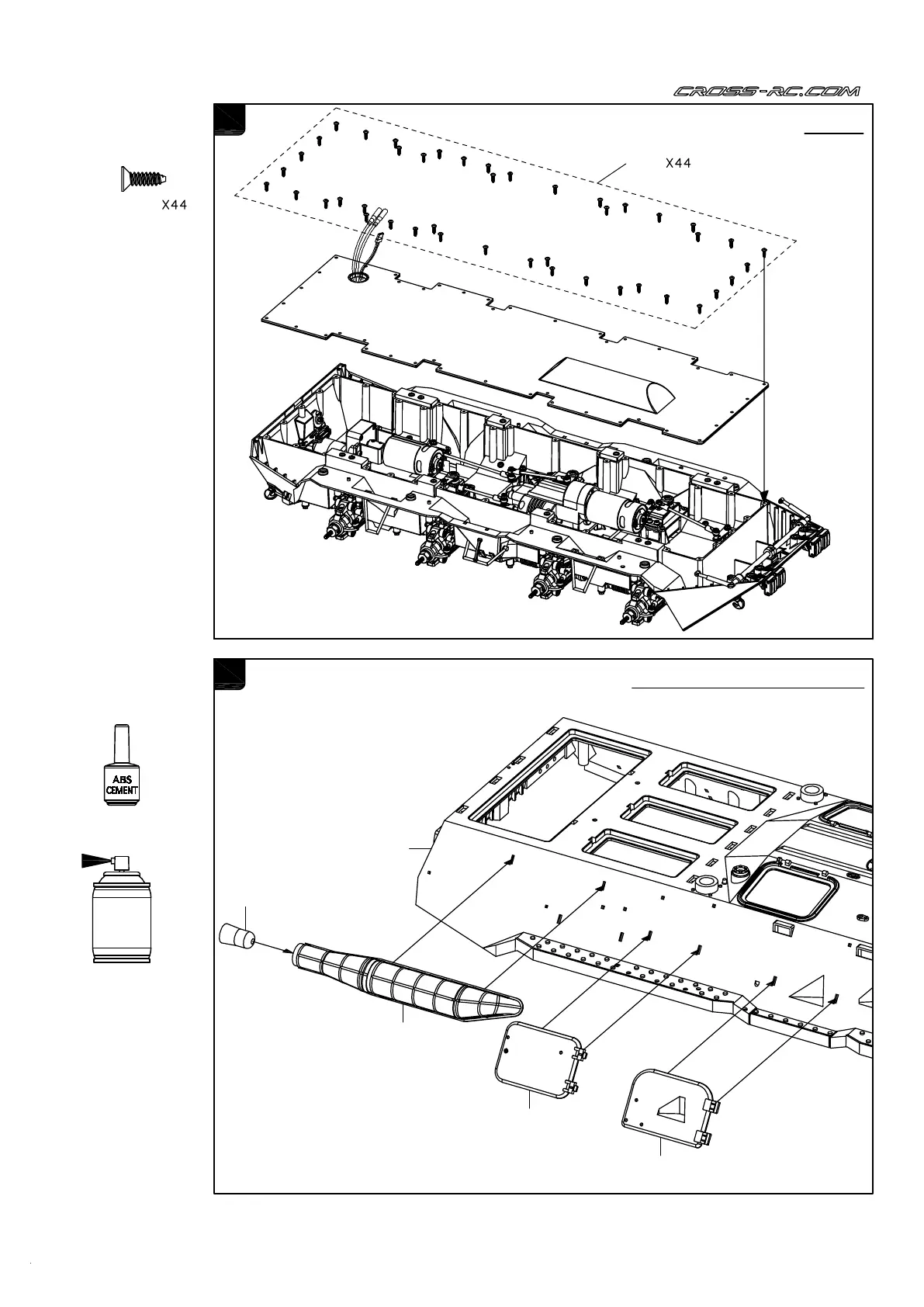 CROSS-RC.COM

X44

X44

ABS CEMENT