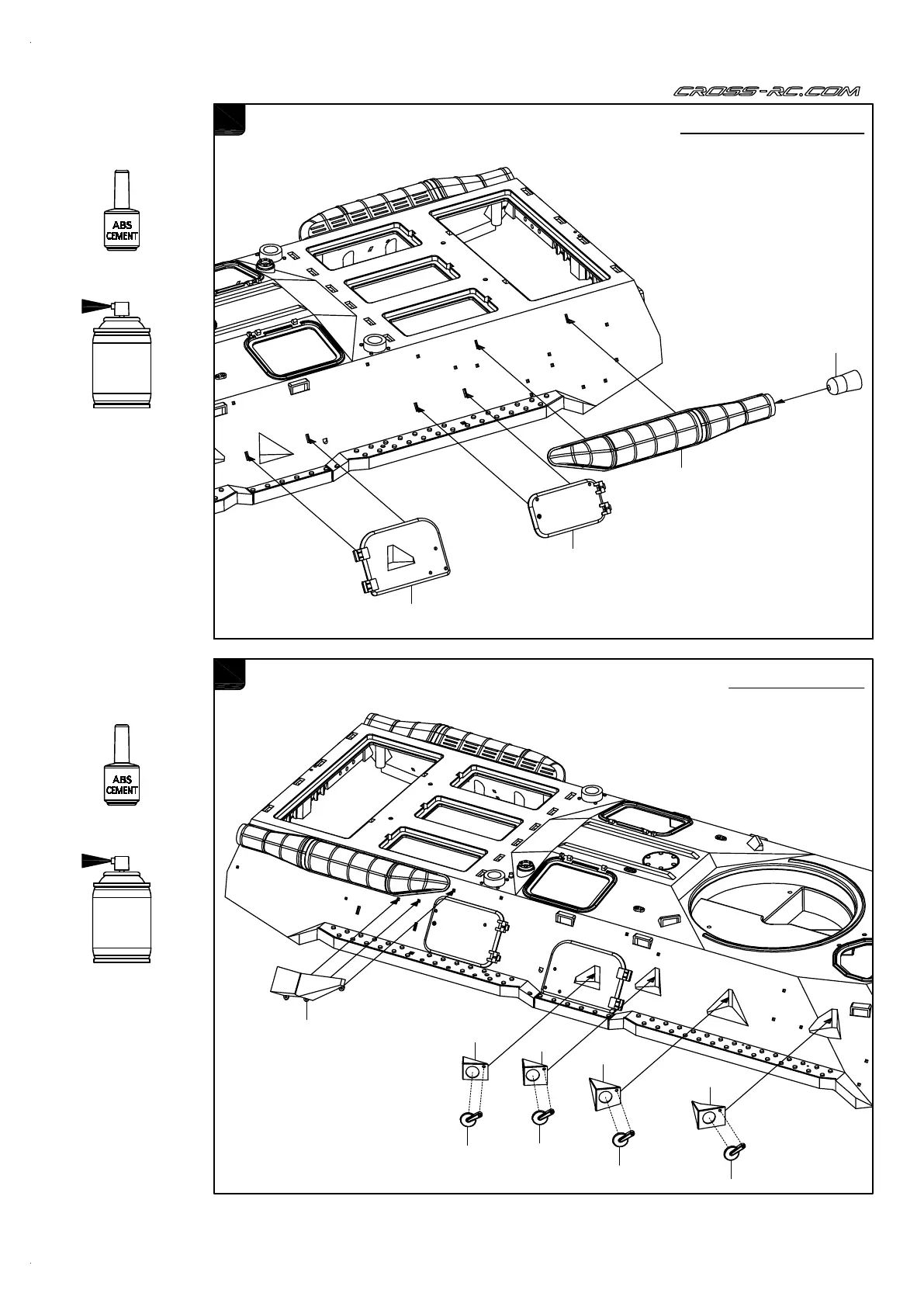 CROSS-RC.COM

ABS CEMENT

ABS CEMENT