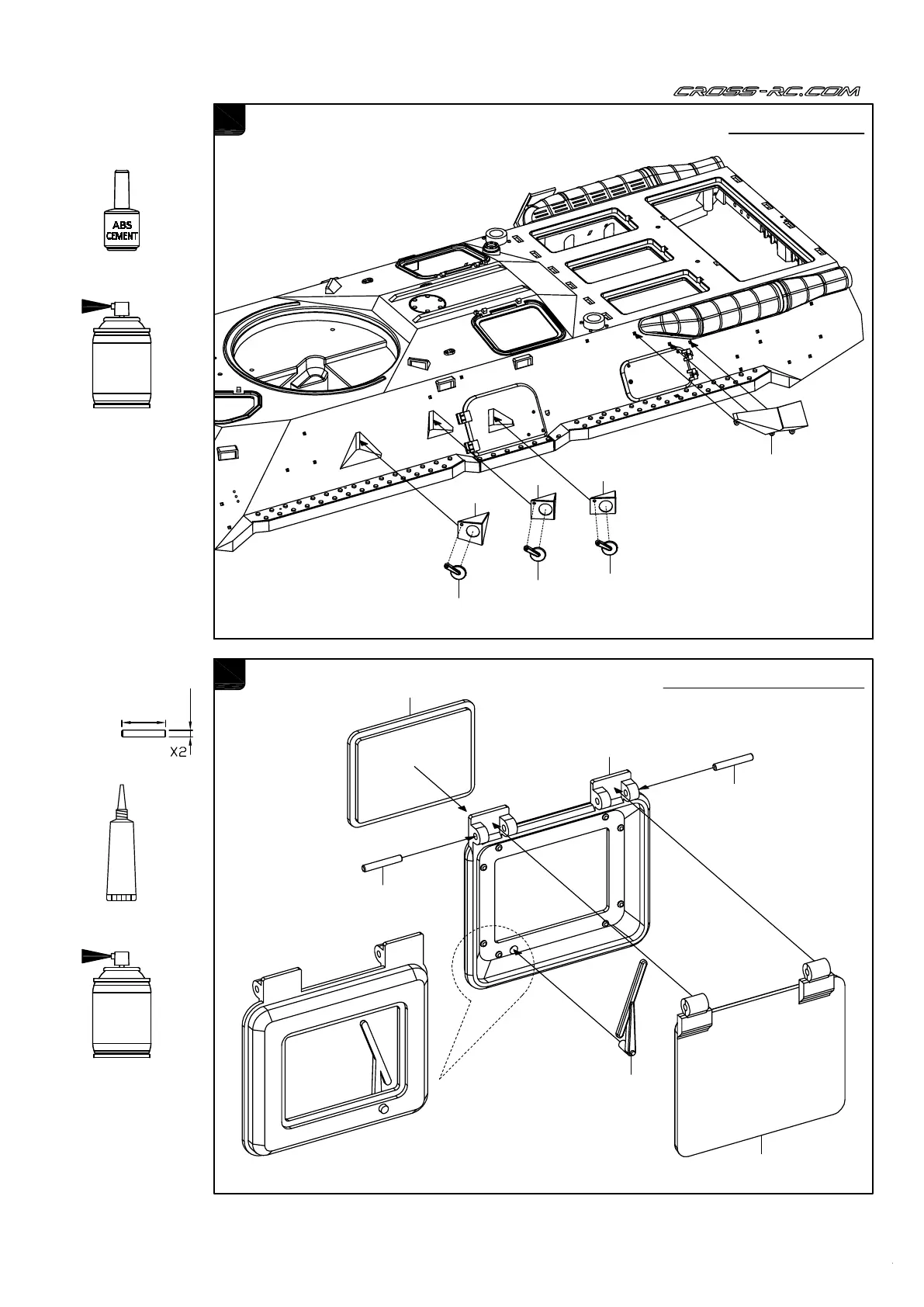 CROSS-RC.COM

ABS CEMENT

X2