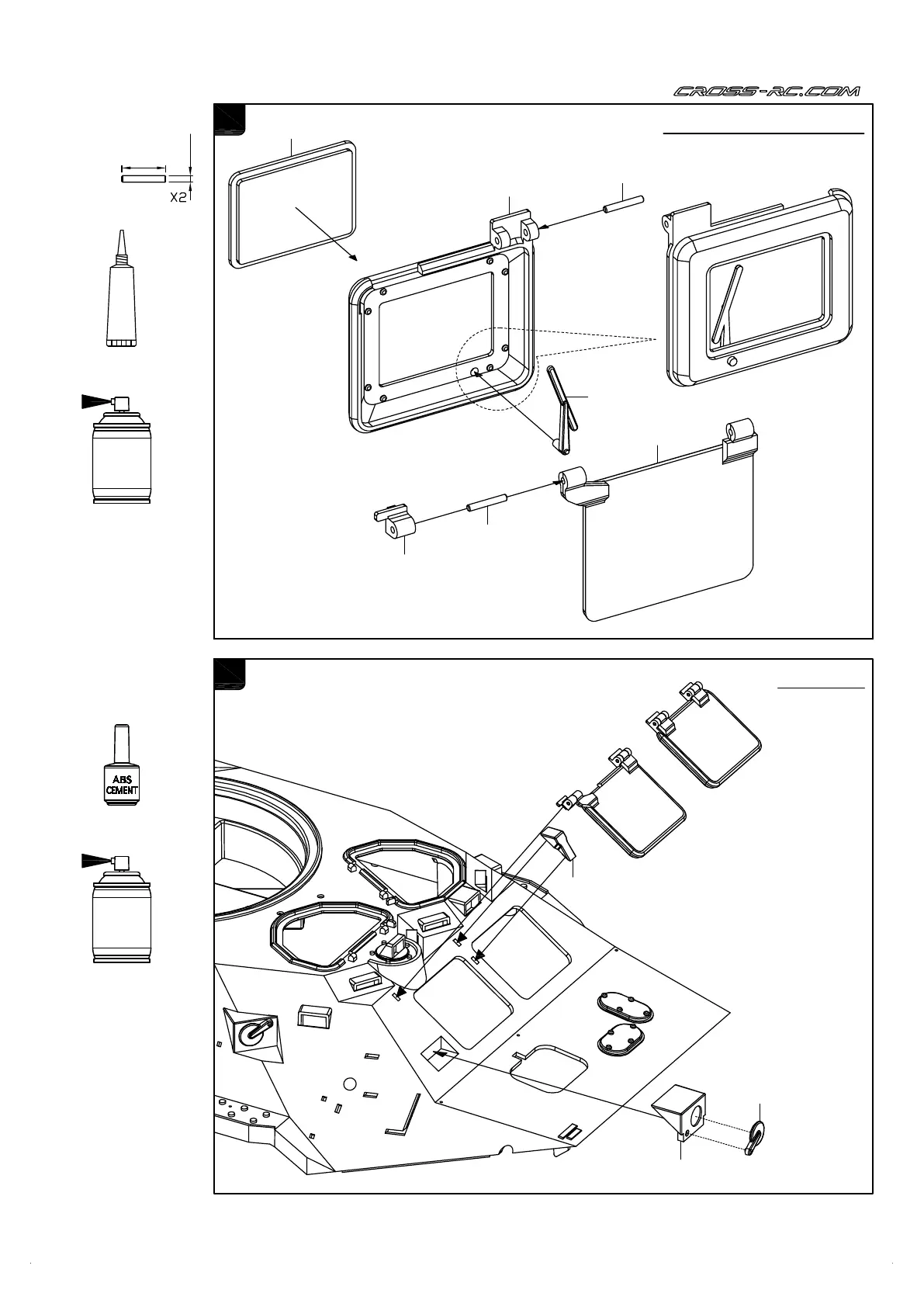 CROSS-RC.COM

X2

ABS
CEMENT