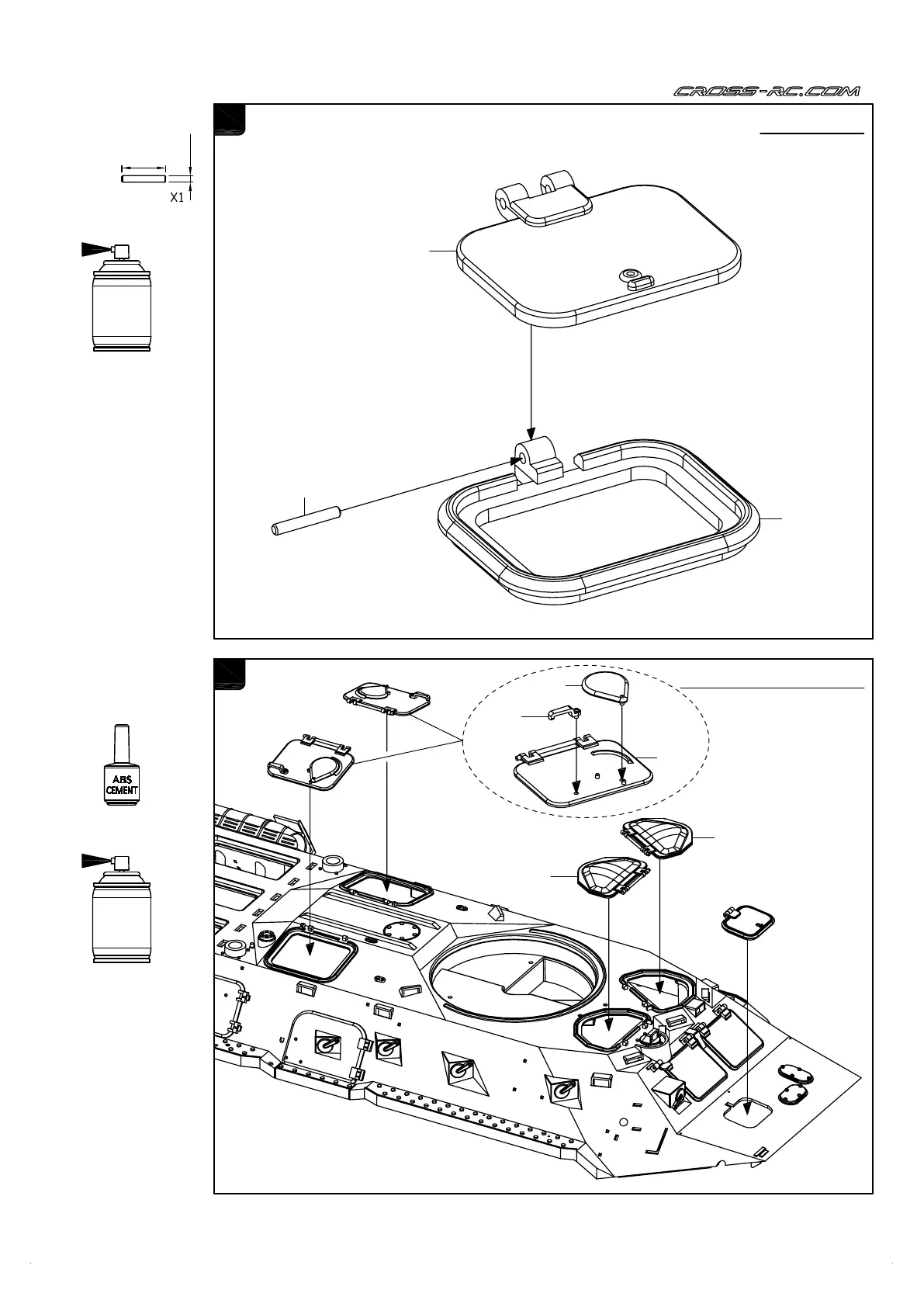 CROSS-RC.COM

X1

ABS CEMENT