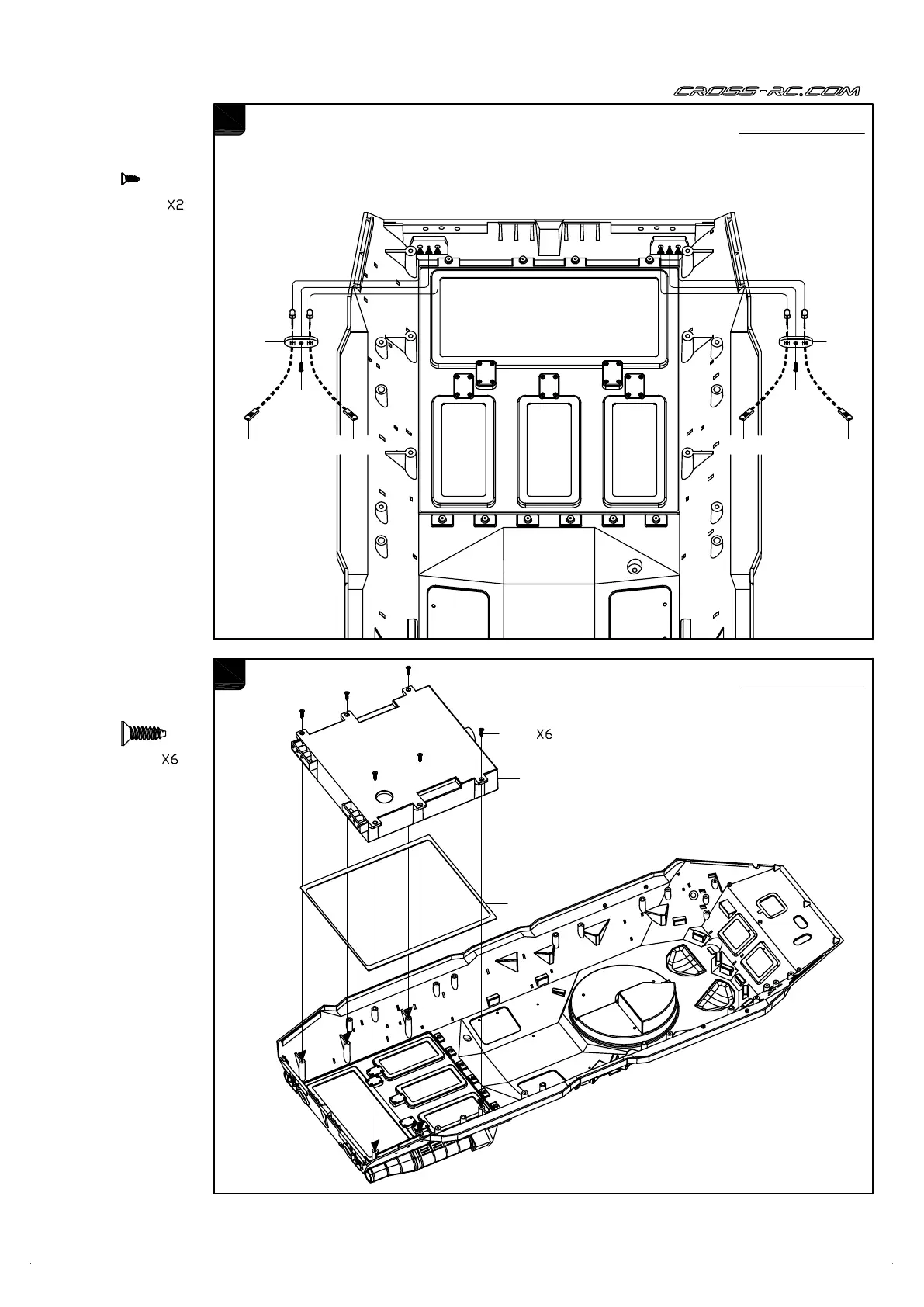 CROSS-RC.COM

X2

X6

X6