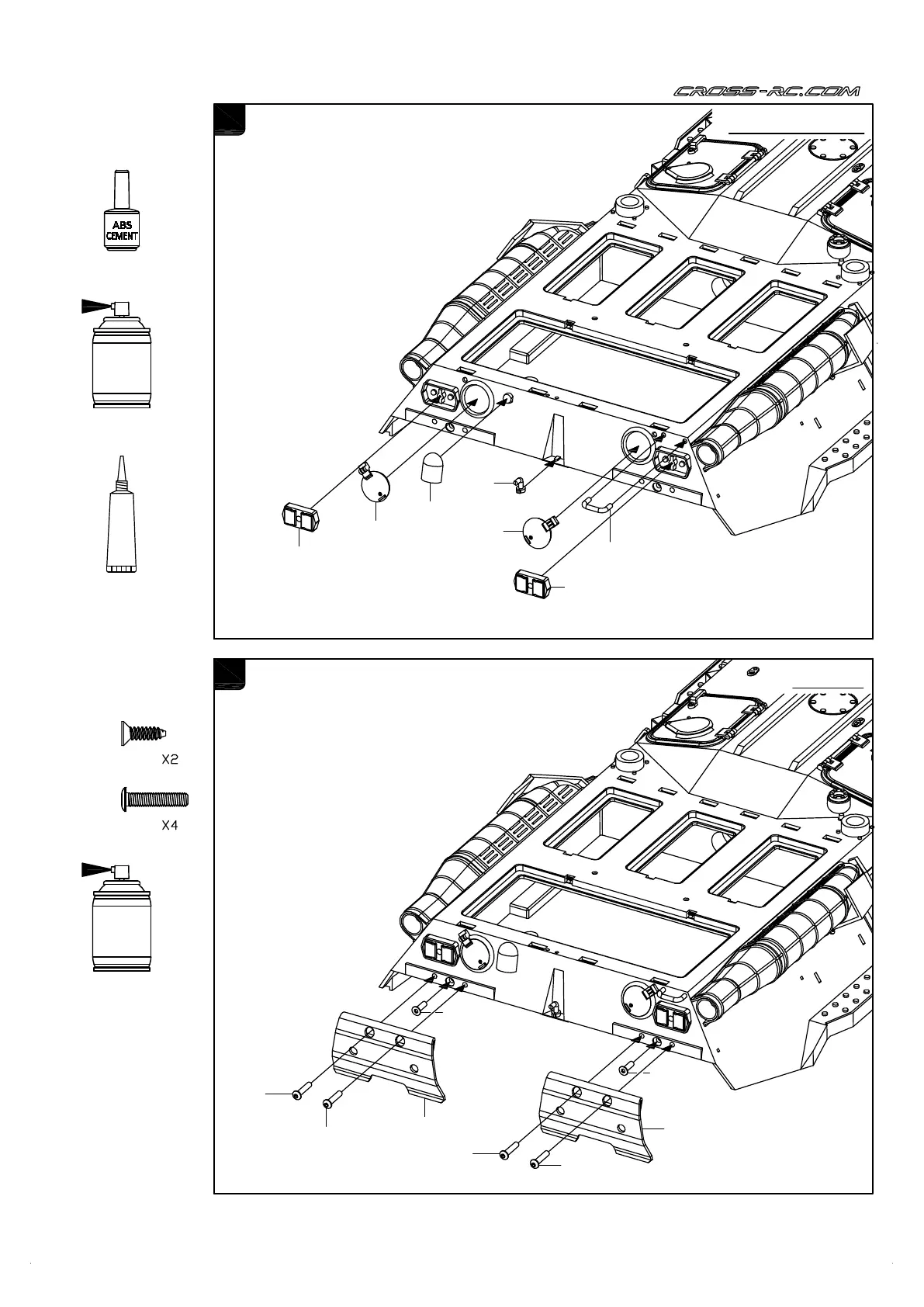 CROSS-RC.COM

ABS CEMENT

X2

X4