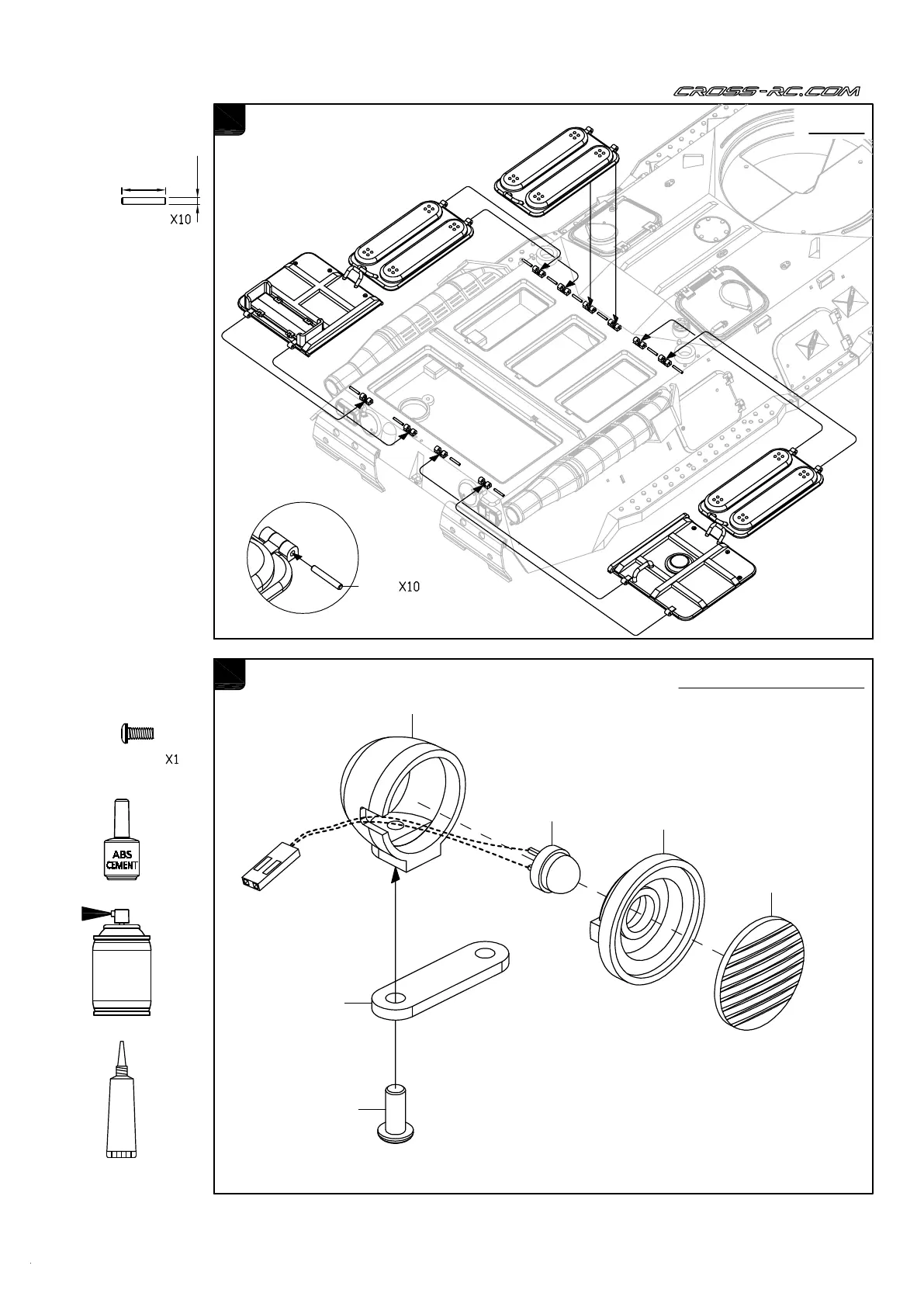 CROSS-RC.COM

X10

X10

X1

ABS CEMENT