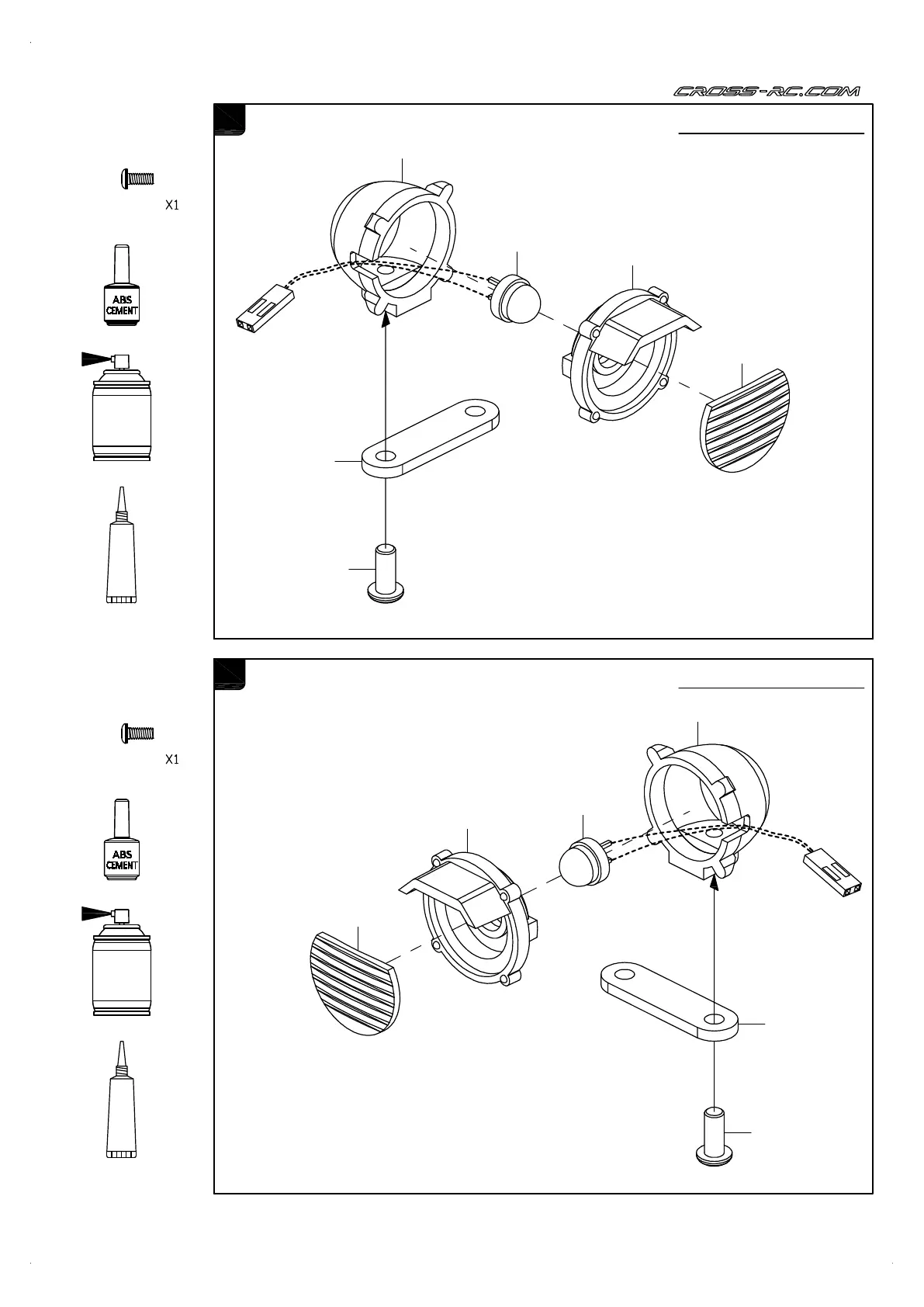 CROSS-RC.COM

X1

ABS CEMENT

X1

ABS CEMENT