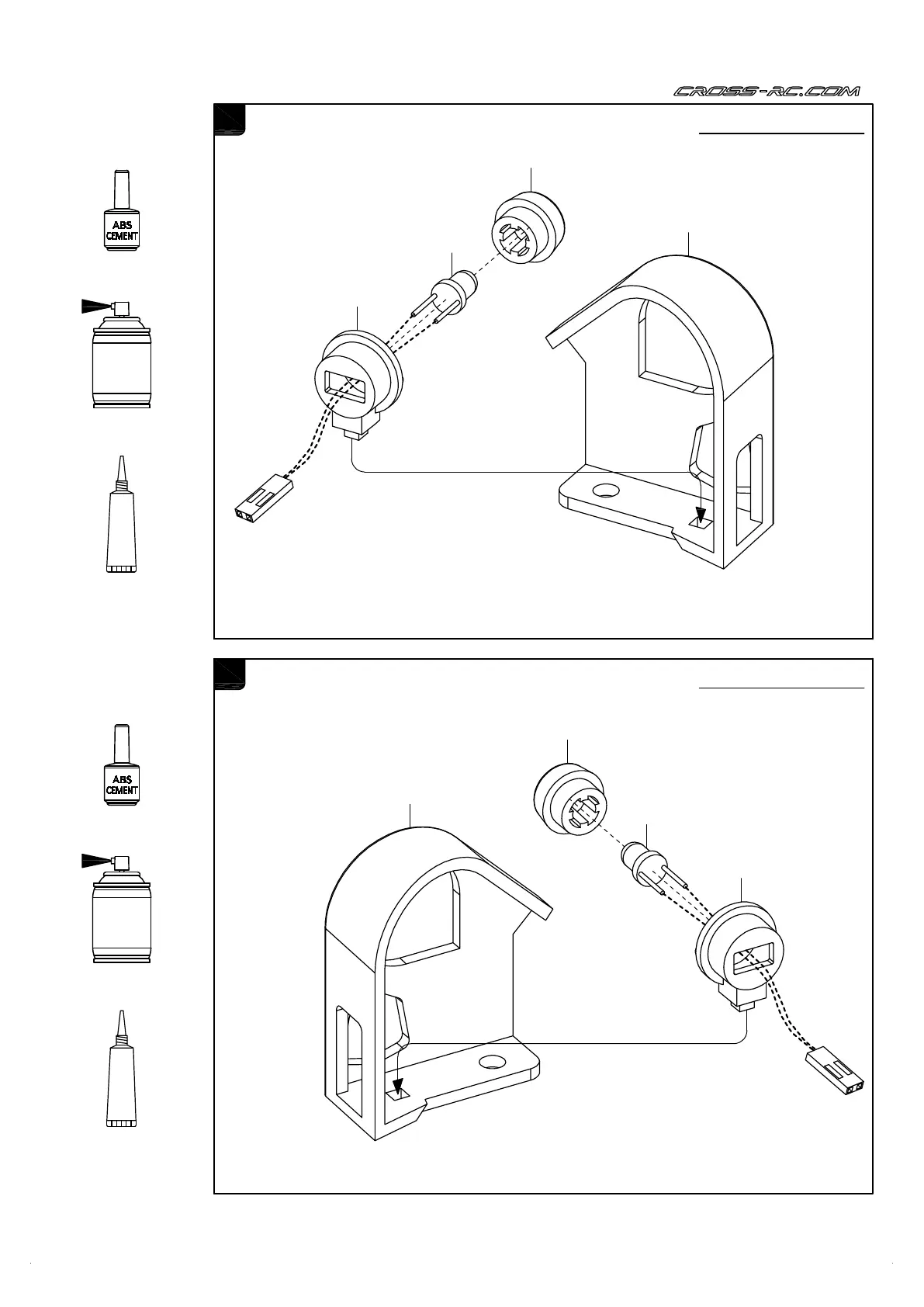 CROSS-RC.COM

ABS CEMENT

ABS CEMENT